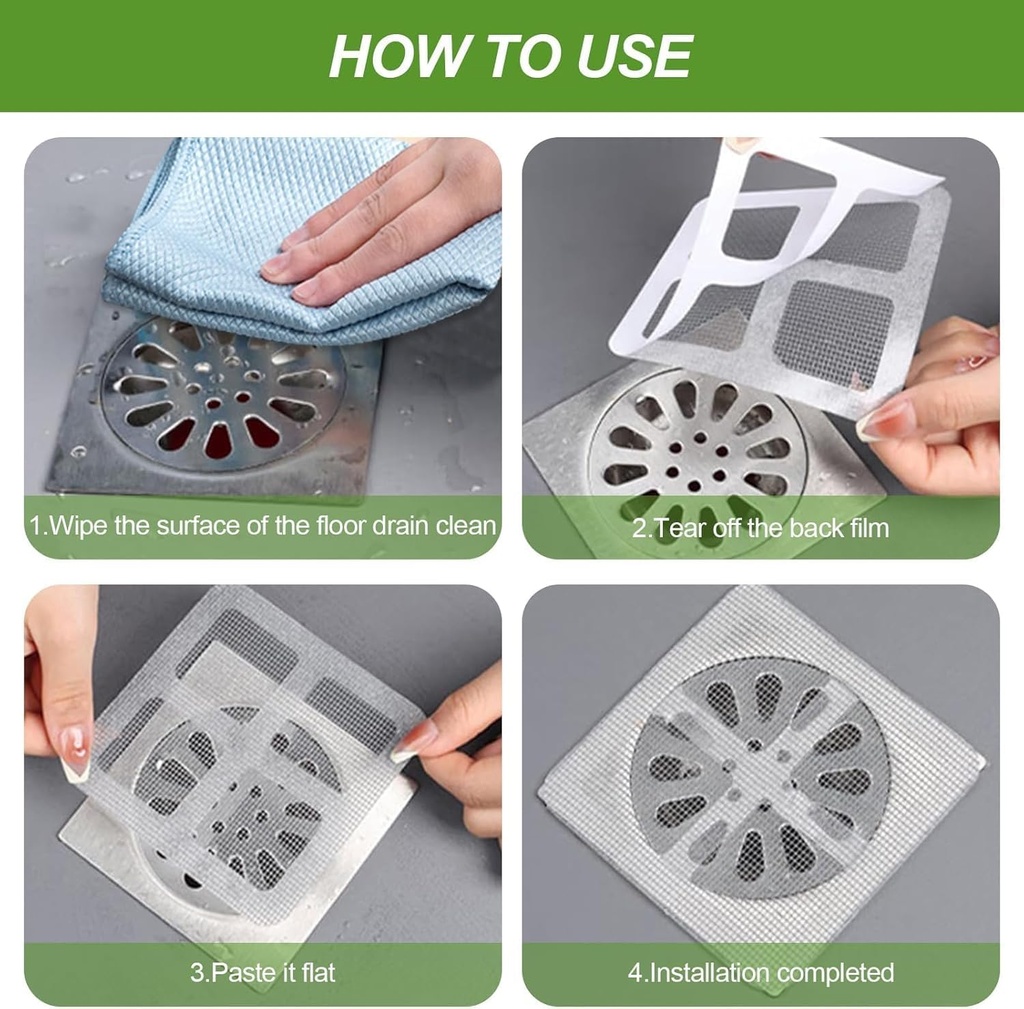 HOW TO USE

1.Wipe the surface of the floor drain clean

2.Tear off the back film

3.Paste it flat

4.Installation completed