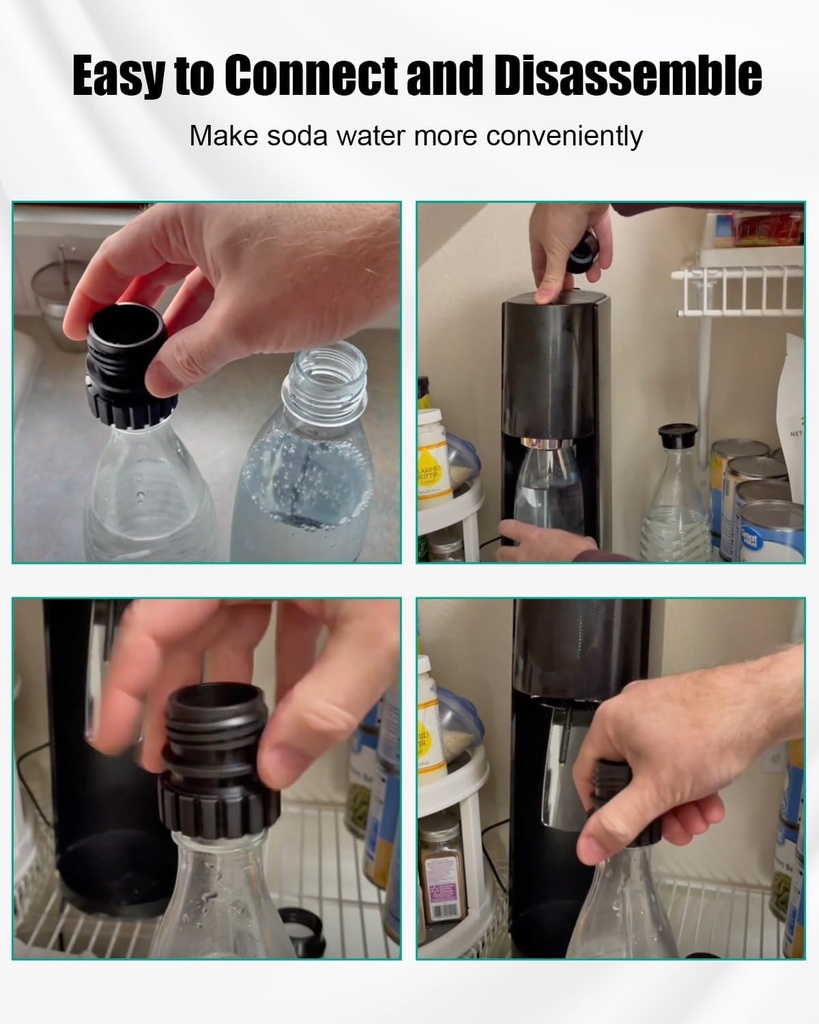 Easy to Connect and Disassemble

Make soda water more conveniently