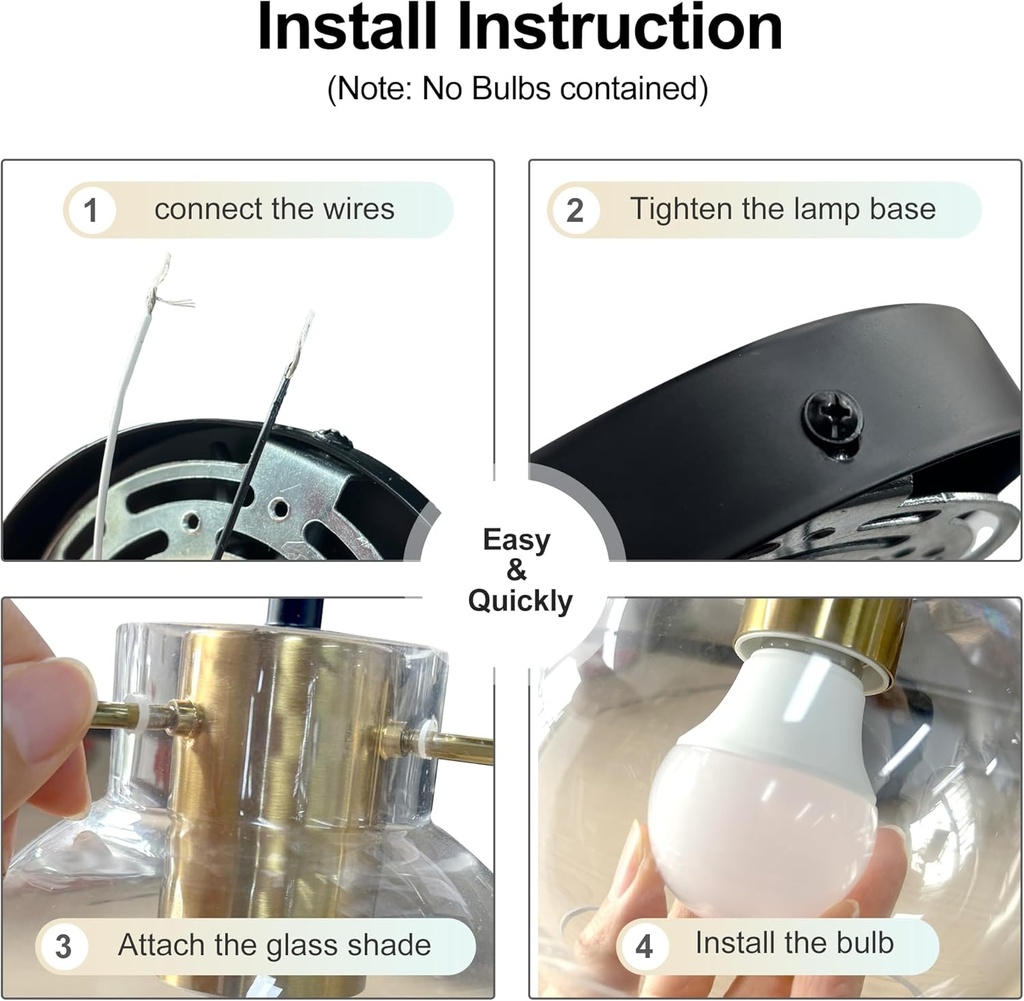 Install Instruction

(Note: No Bulbs contained)

1 connect the wires

2 Tighten the lamp base

Easy & Quickly

3 Attach the glass shade

4 Install the bulb