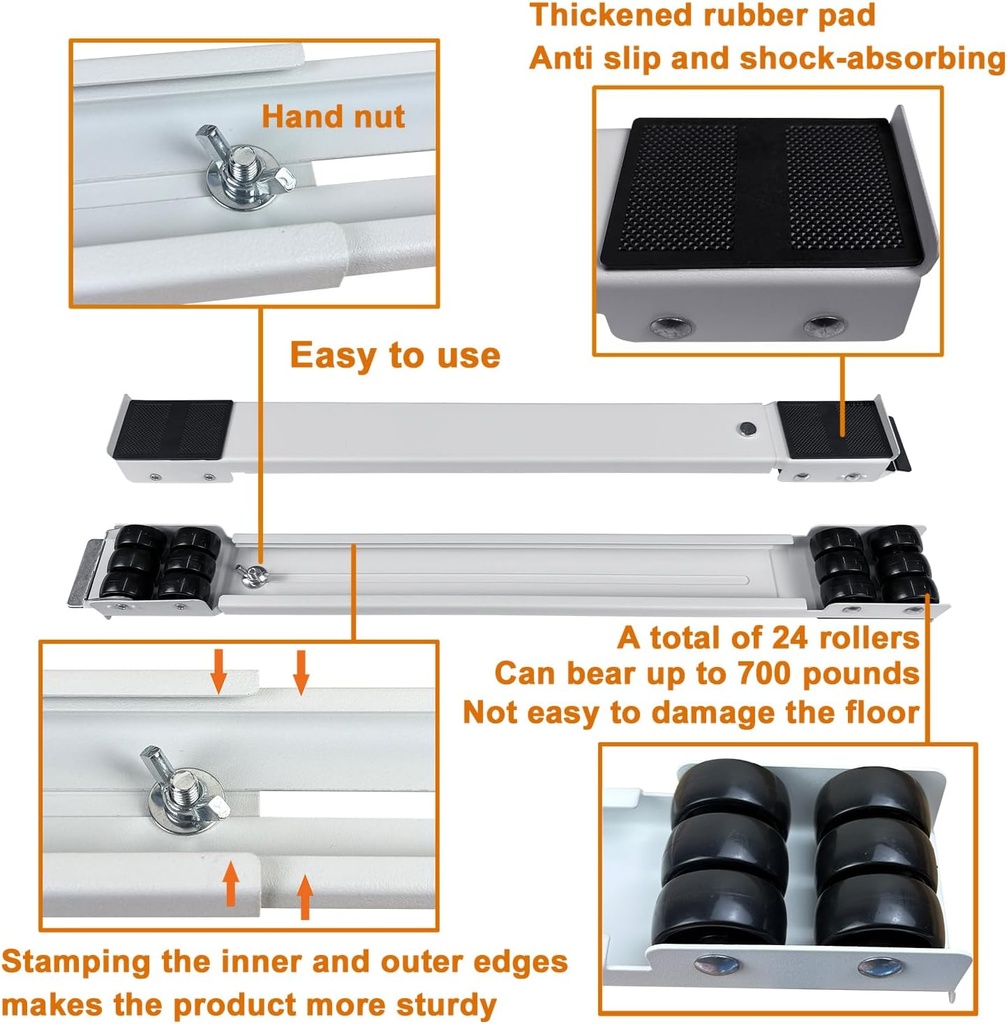 Thickened rubber pad
Anti slip and shock-absorbing

Hand nut

Easy to use

A total of 24 rollers
Can bear up to 700 pounds
Not easy to damage the floor

Stamping the inner and outer edges makes the product more sturdy