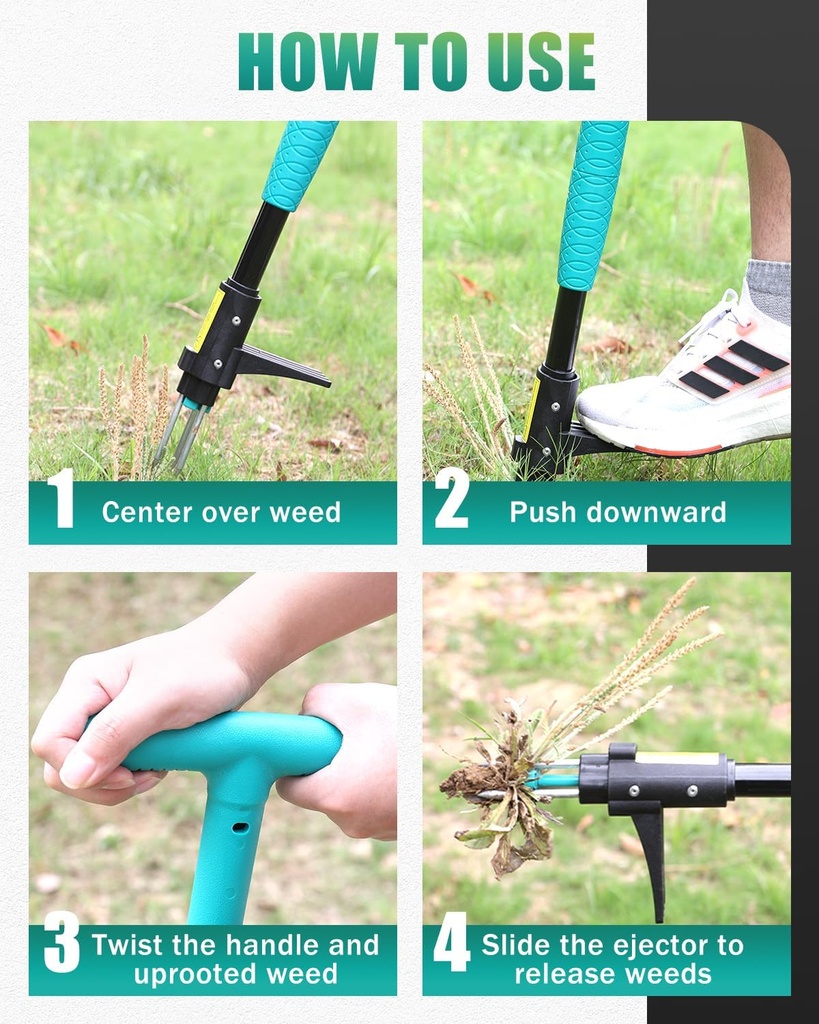 HOW TO USE

1 Center over weed

2 Push downward

3 Twist the handle and uprooted weed

4 Slide the ejector to release weeds