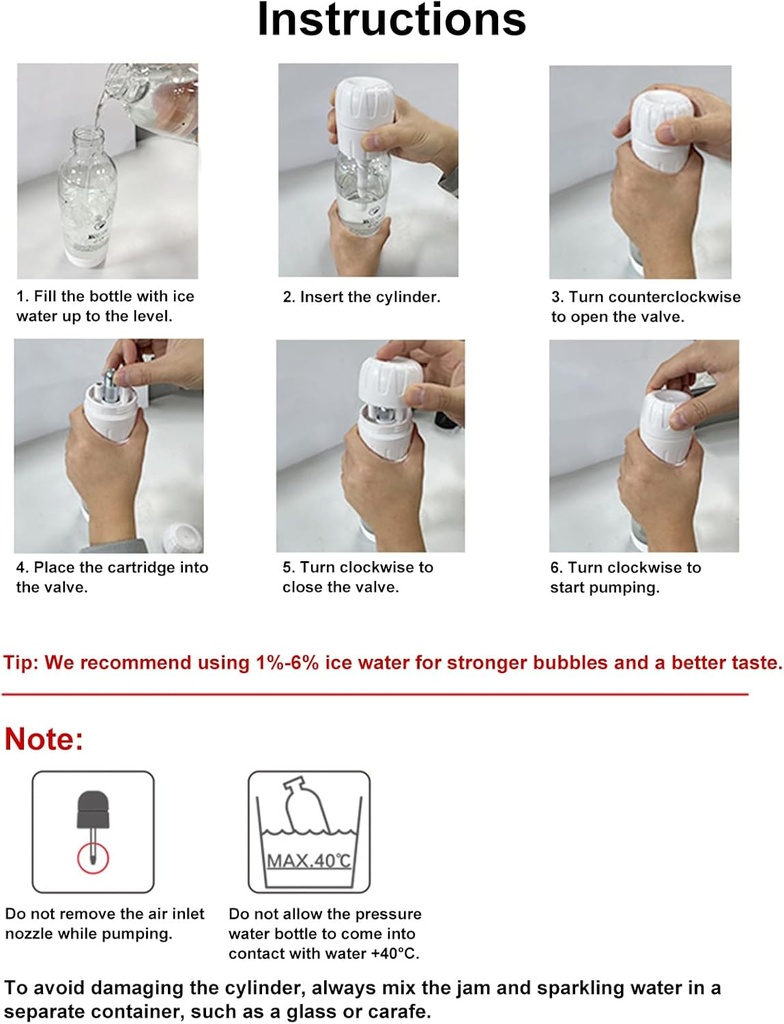 Instructions

1. Fill the bottle with ice water up to the level.

2. Insert the cylinder.

3. Turn counterclockwise to open the valve.

4. Place the cartridge into the valve.

5. Turn clockwise to close the valve.

6. Turn clockwise to start pumping.

Tip: We recommend using 1%-6% ice water for stronger bubbles and a better taste.

Note:

MAX.40℃

Do not remove the air inlet nozzle while pumping.

Do not allow the pressure water bottle to come into contact with water +40°C.

To avoid damaging the cylinder, always mix the jam and sparkling water in a separate container, such as a glass or carafe.