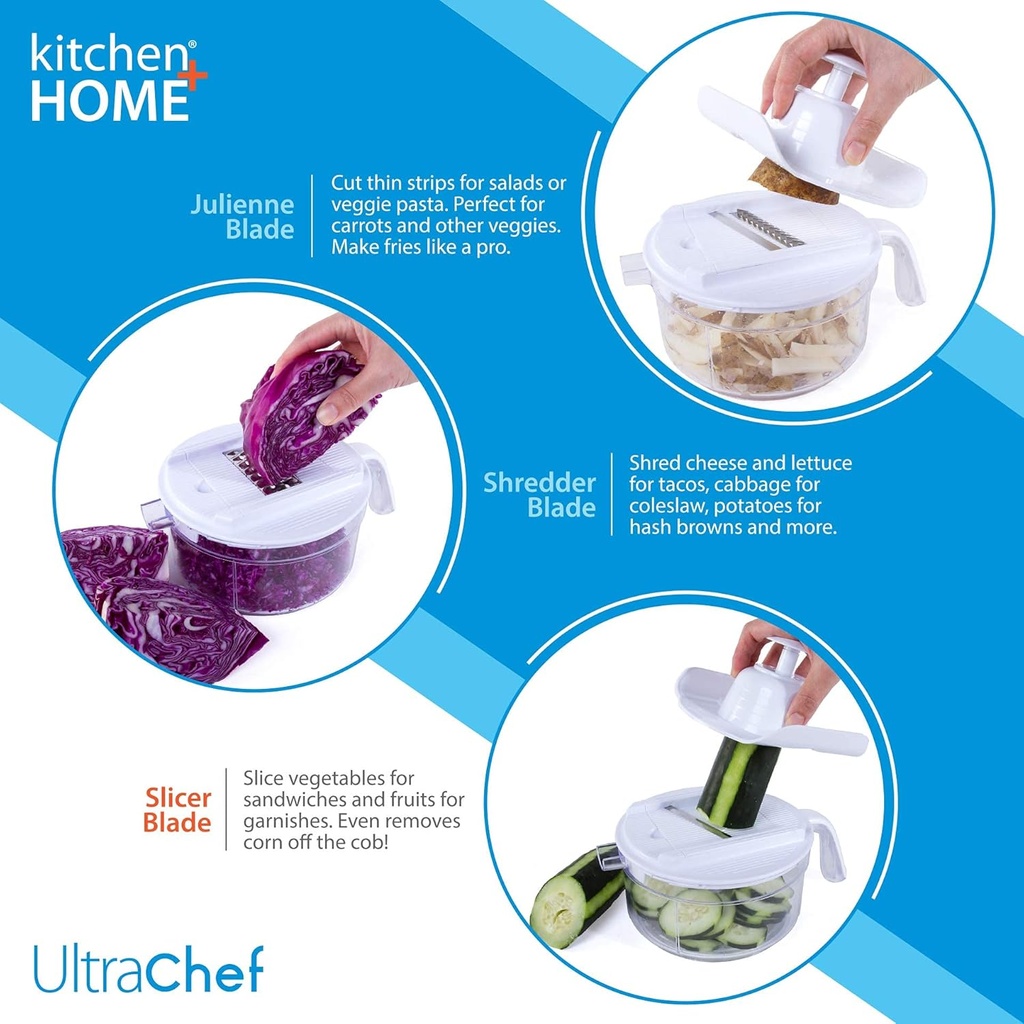 kitchen® HOME+

Julienne Blade

Cut thin strips for salads or veggie pasta. Perfect for carrots and other veggies. Make fries like a pro.

Shredder Blade

Shred cheese and lettuce for tacos, cabbage for coleslaw, potatoes for hash browns and more.

Slicer Blade

Slice vegetables for sandwiches and fruits for garnishes. Even removes corn off the cob!

UltraChef