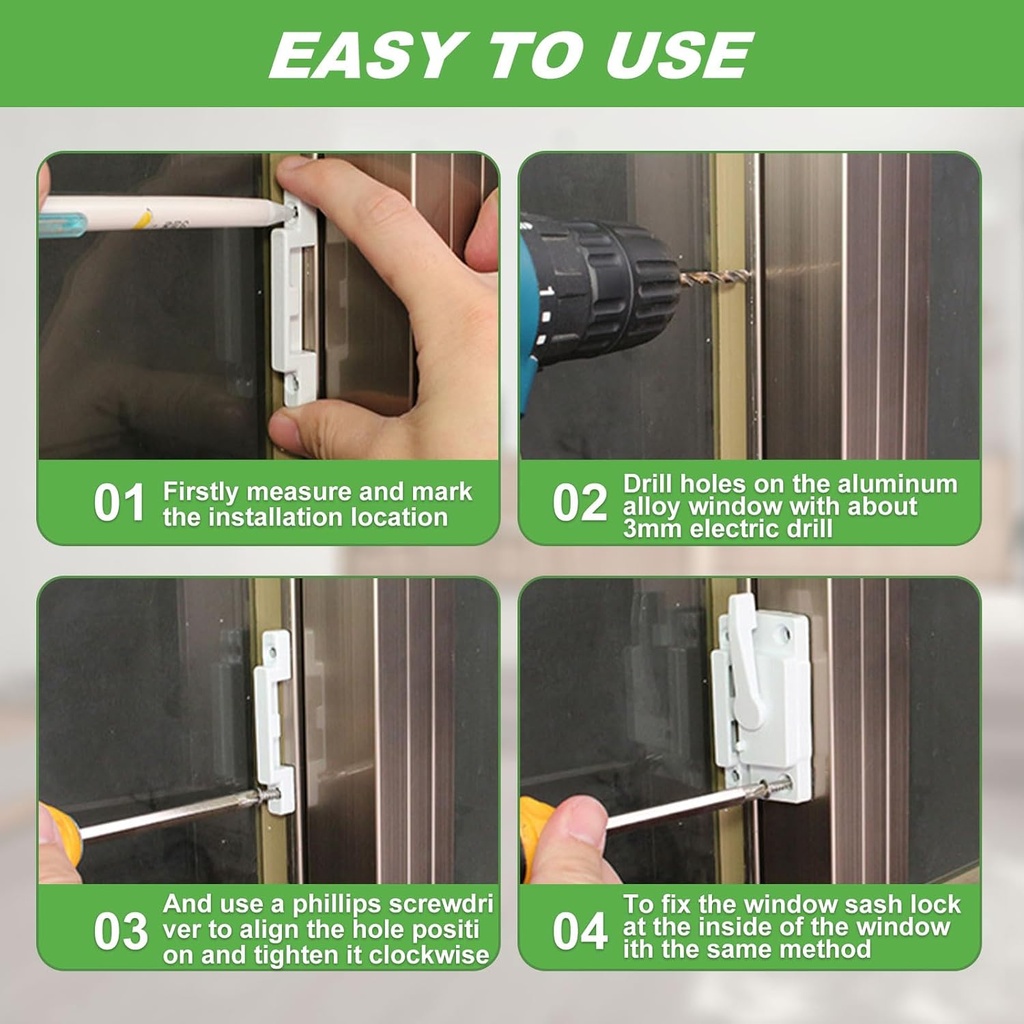 EASY TO USE

01 Firstly measure and mark the installation location

02 Drill holes on the aluminum alloy window with about 3mm electric drill

03 And use a phillips screwdri ver to align the hole positi on and tighten it clockwise

04 To fix the window sash lock at the inside of the window ith the same method