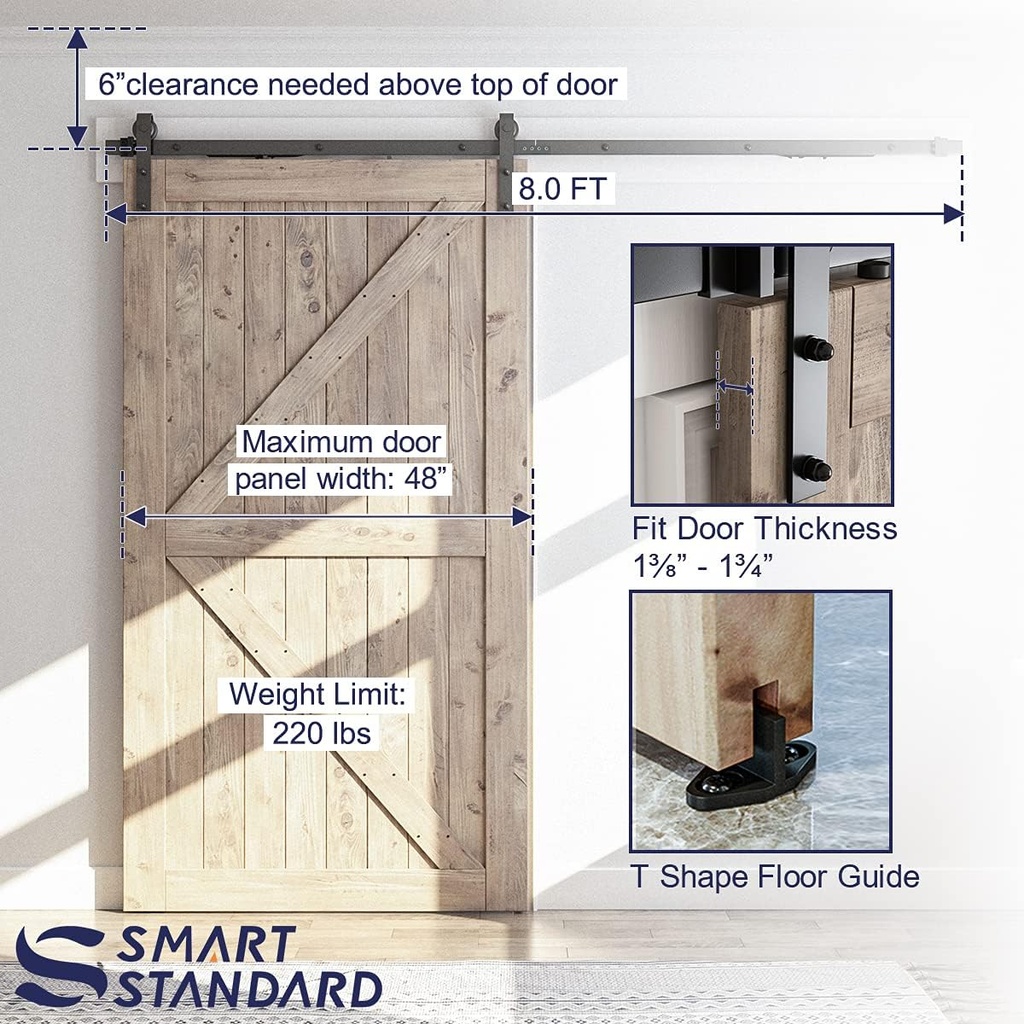 6”clearance needed above top of door

8.0 FT

Maximum door panel width: 48”

Weight Limit: 220 lbs

Fit Door Thickness 1⅜” - 1¾”

T Shape Floor Guide

SMART STANDARD