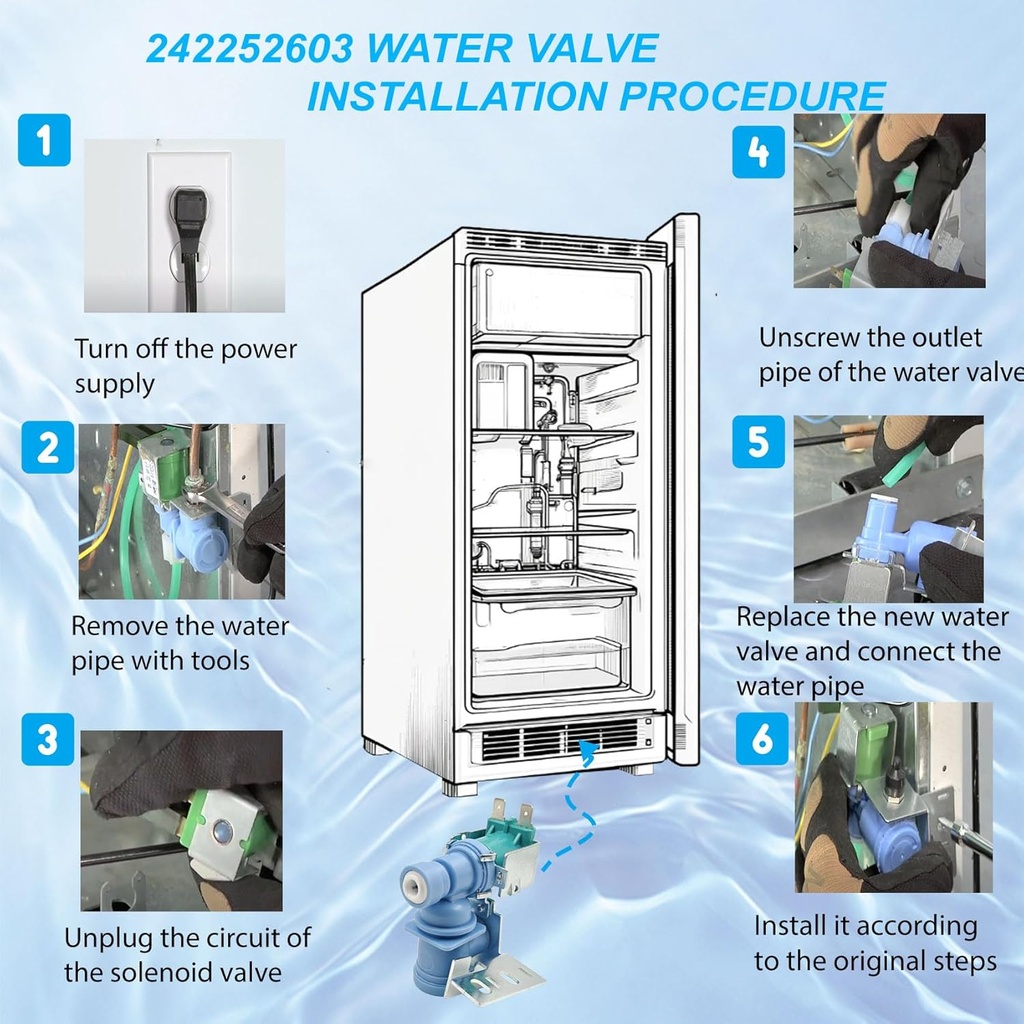 242252603 WATER VALVE
INSTALLATION PROCEDURE

1

Turn off the power supply

2

Remove the water pipe with tools

3

Unplug the circuit of the solenoid valve

4

Unscrew the outlet pipe of the water valve

5

Replace the new water valve and connect the water pipe

6

Install it according to the original steps