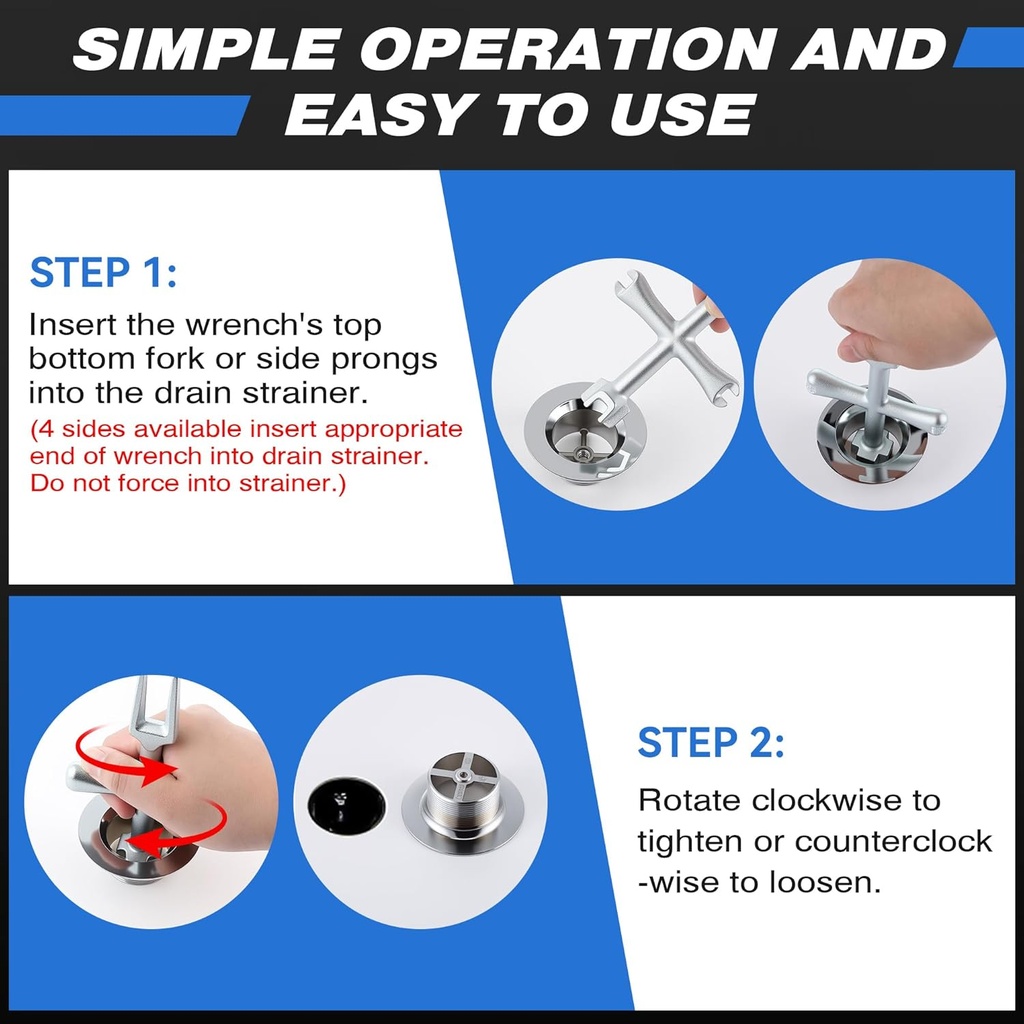 SIMPLE OPERATION AND EASY TO USE

STEP 1:

Insert the wrench's top bottom fork or side prongs into the drain strainer.

(4 sides available insert appropriate end of wrench into drain strainer. Do not force into strainer.)

STEP 2:

Rotate clockwise to tighten or counterclock -wise to loosen.