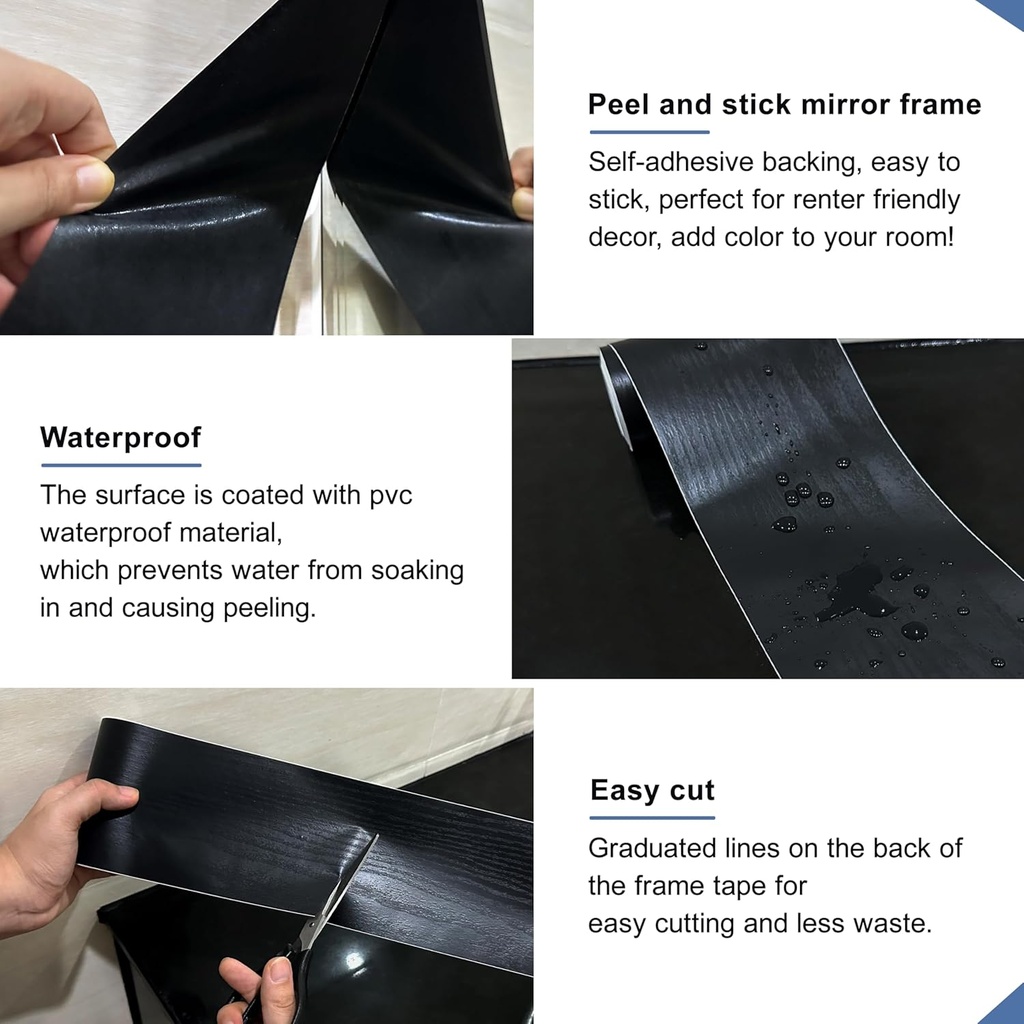 Peel and stick mirror frame

Self-adhesive backing, easy to stick, perfect for renter friendly decor, add color to your room!

Waterproof

The surface is coated with pvc waterproof material,
which prevents water from soaking in and causing peeling.

Easy cut

Graduated lines on the back of the frame tape for
easy cutting and less waste.