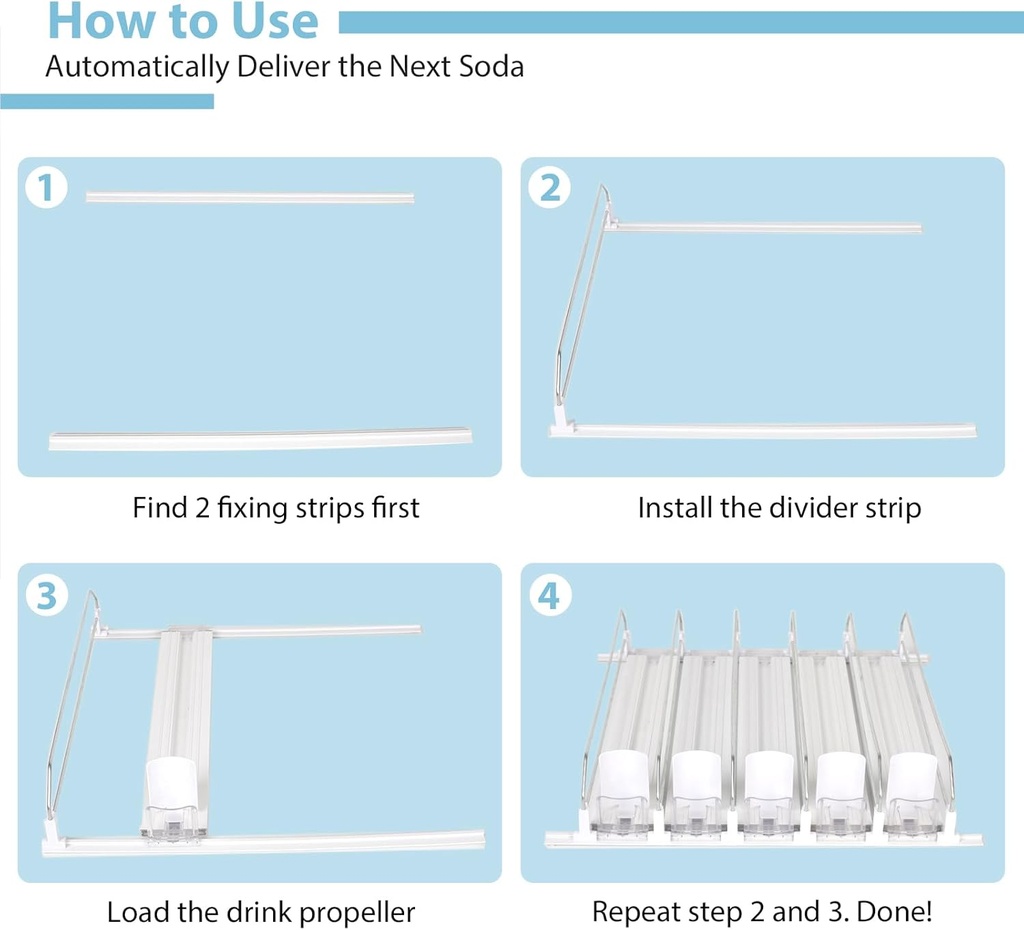 How to Use
Automatically Deliver the Next Soda

1
Find 2 fixing strips first

2
Install the divider strip

3
Load the drink propeller

4
Repeat step 2 and 3. Done!