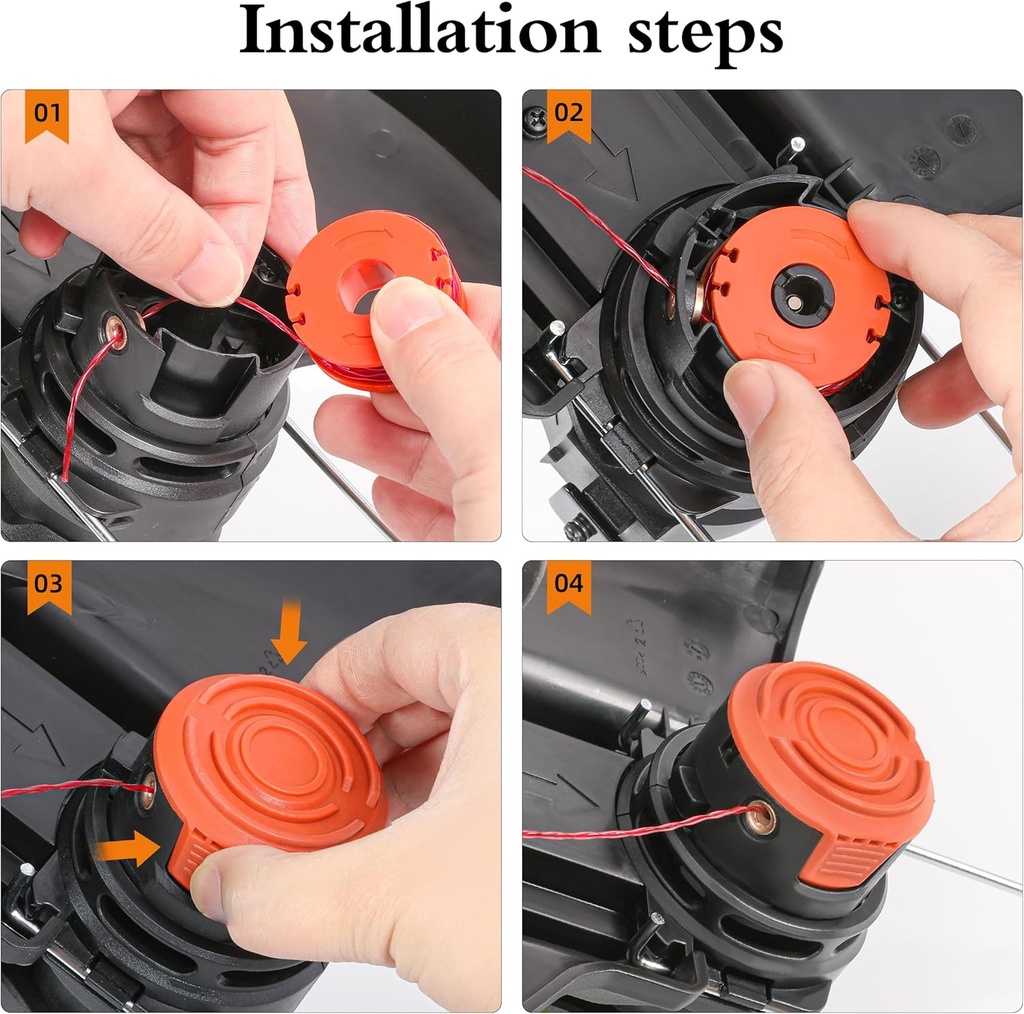 Installation steps

01

02

03

04