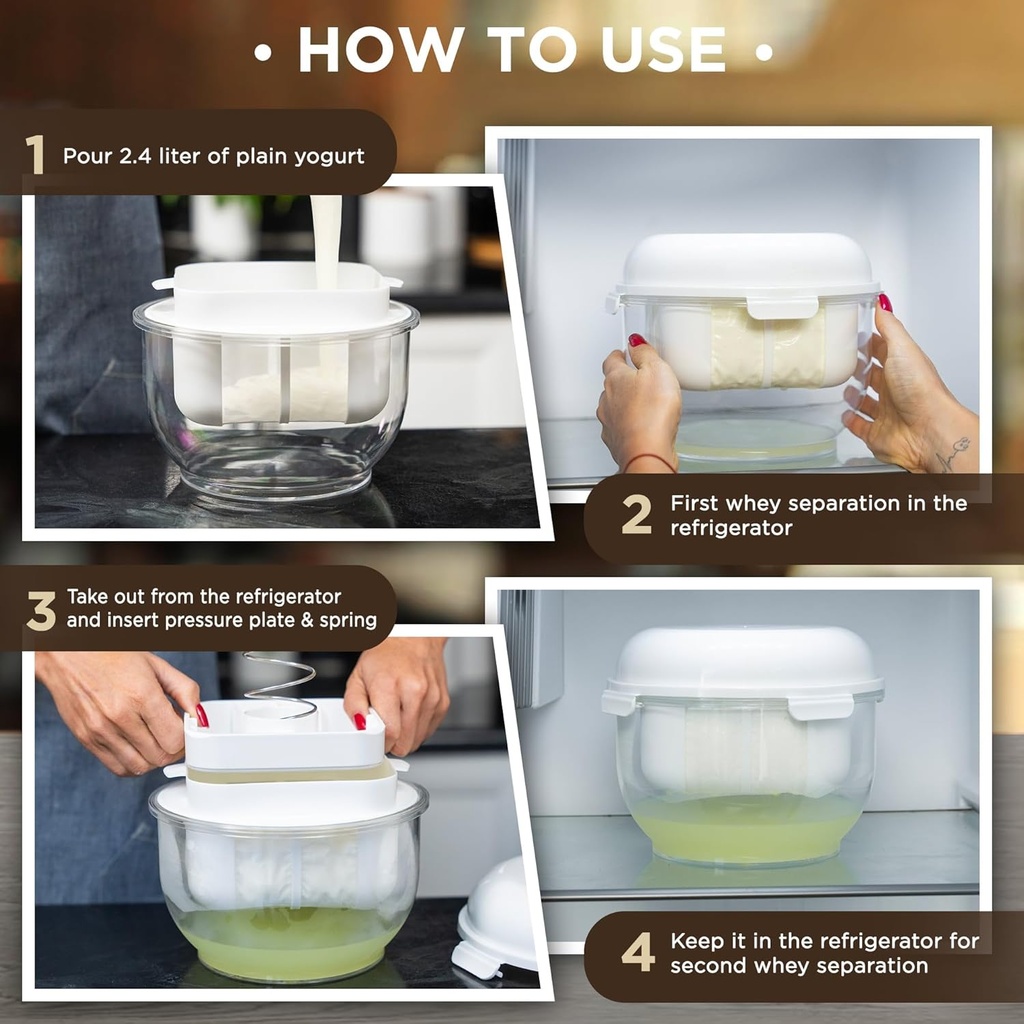 • HOW TO USE •

1 Pour 2.4 liter of plain yogurt

2 First whey separation in the refrigerator

3 Take out from the refrigerator and insert pressure plate & spring

4 Keep it in the refrigerator for second whey separation