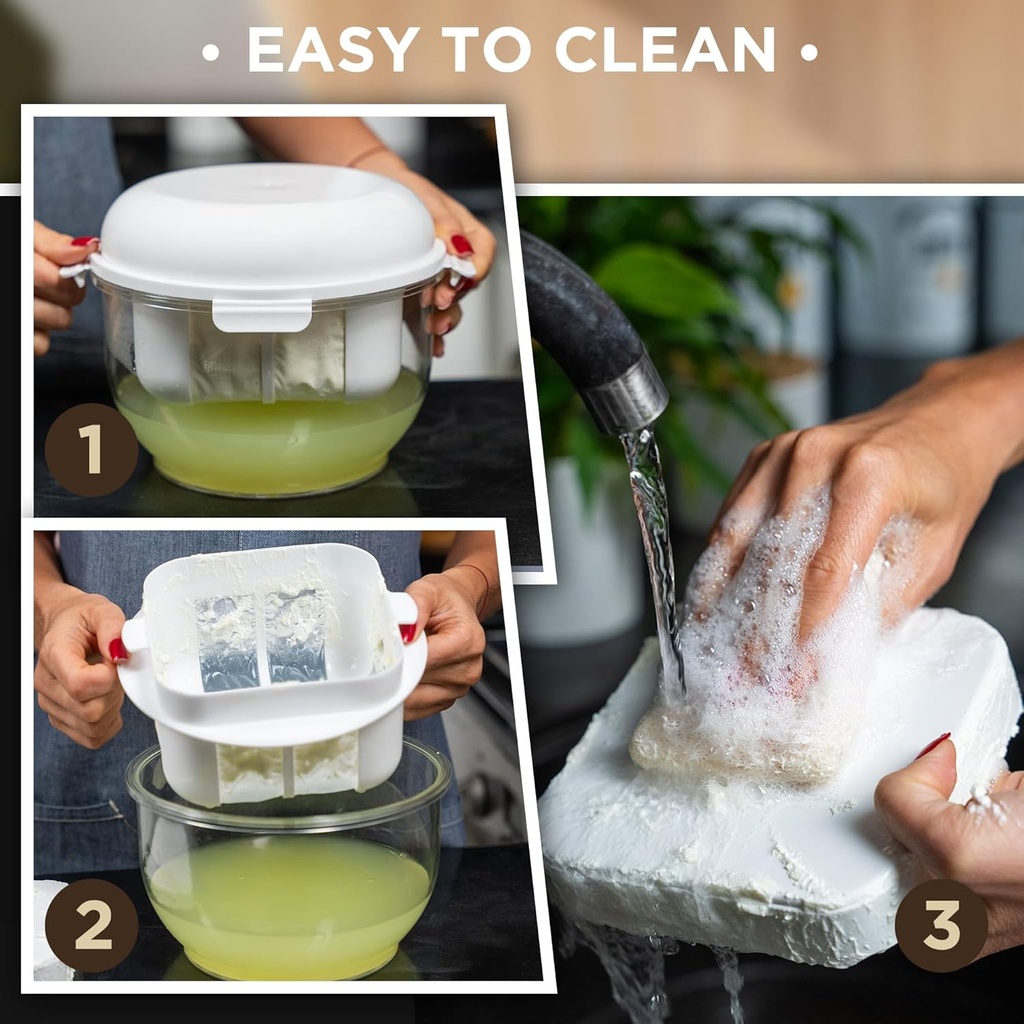 • EASY TO CLEAN •

1

2

3