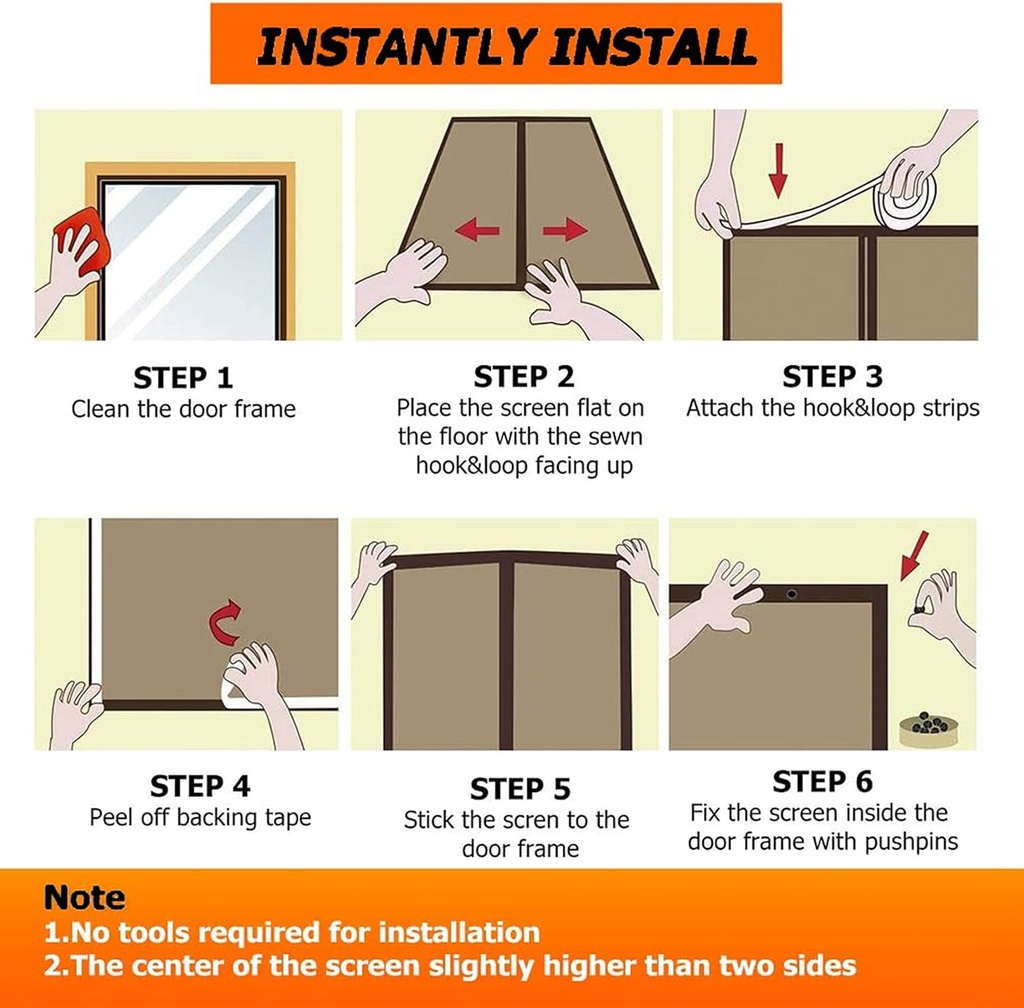 INSTANTLY INSTALL

STEP 1
Clean the door frame

STEP 2
Place the screen flat on the floor with the sewn hook&loop facing up

STEP 3
Attach the hook&loop strips

STEP 4
Peel off backing tape

STEP 5
Stick the scren to the door frame

STEP 6
Fix the screen inside the door frame with pushpins

Note
1.No tools required for installation
2.The center of the screen slightly higher than two sides