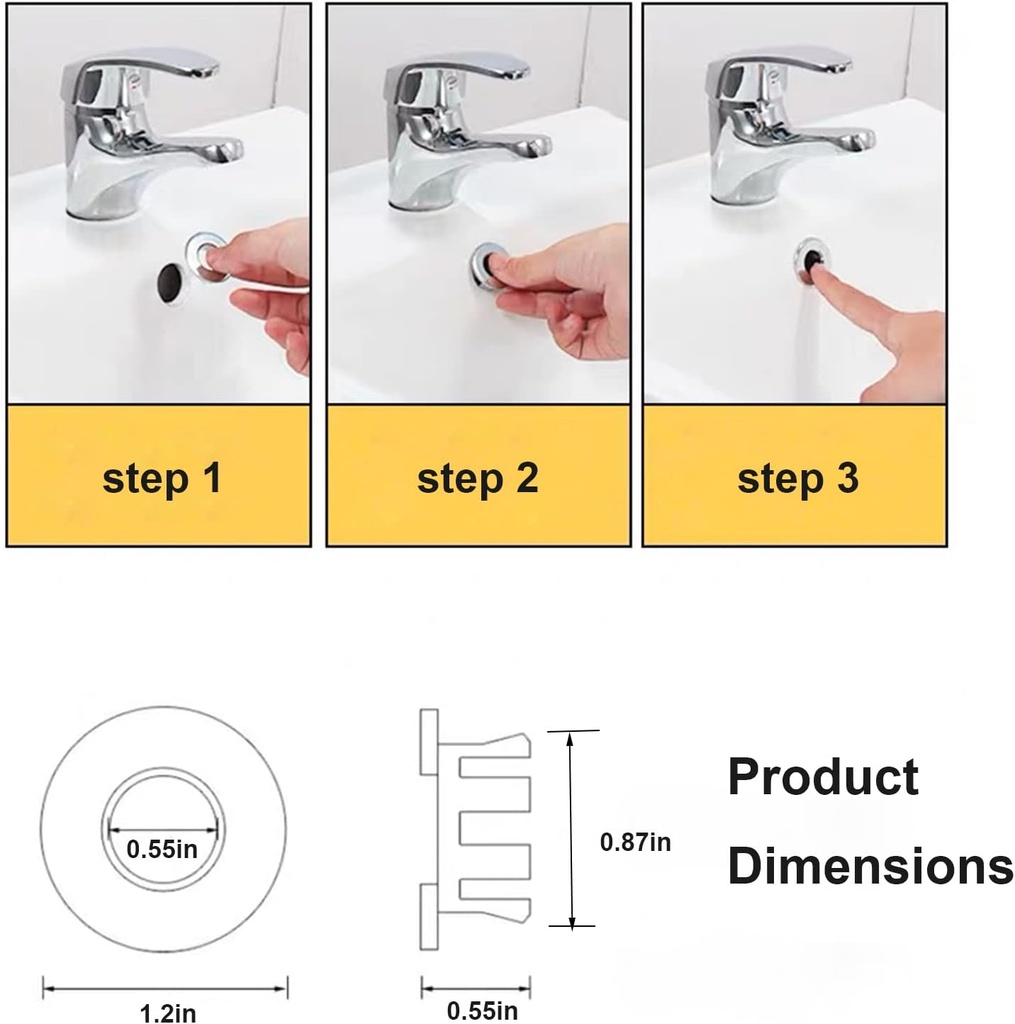 step 1

step 2

step 3

0.55in

1.2in

0.87in

0.55in

Product Dimensions