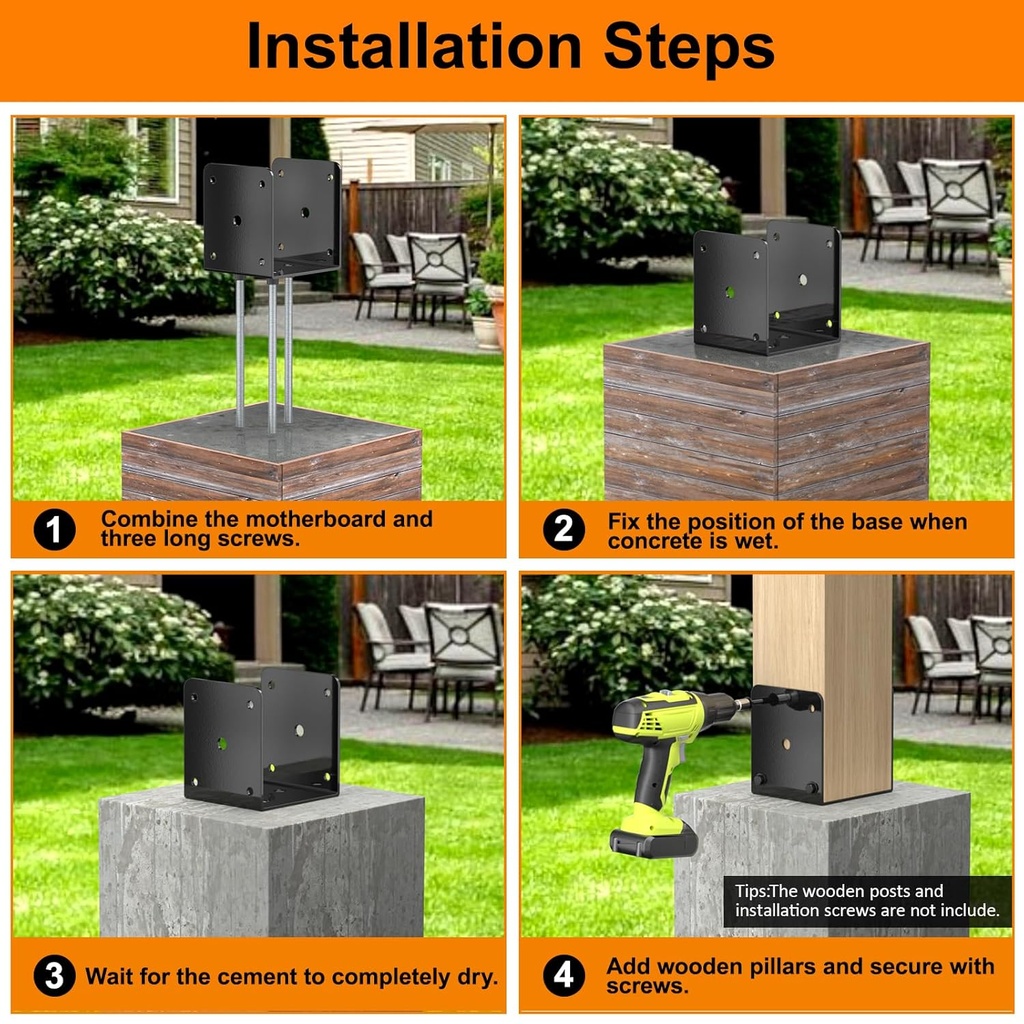 Installation Steps

1 Combine the motherboard and three long screws.

2 Fix the position of the base when concrete is wet.

3 Wait for the cement to completely dry.

Tips:The wooden posts and installation screws are not include.

4 Add wooden pillars and secure with screws.