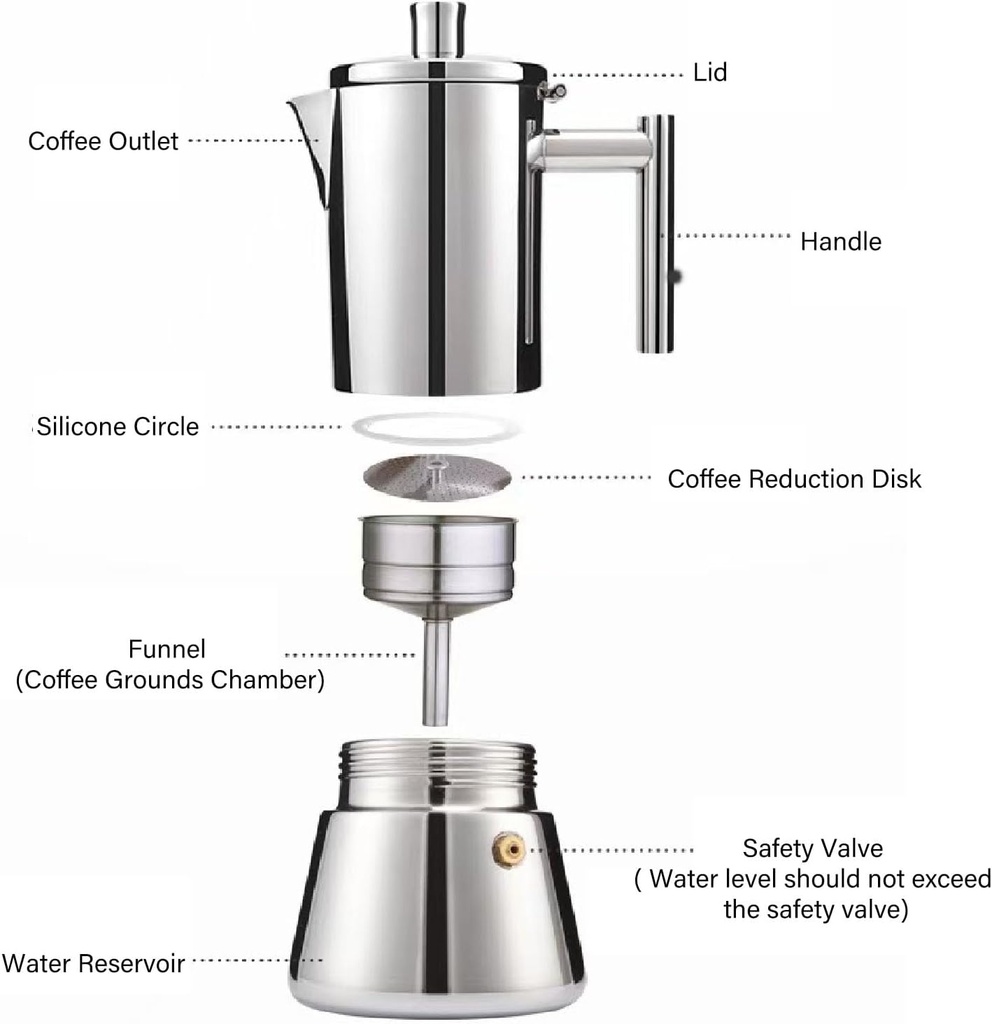 Lid

Coffee Outlet

Handle

Silicone Circle

Coffee Reduction Disk

Funnel
(Coffee Grounds Chamber)

Safety Valve
( Water level should not exceed the safety valve)

Water Reservoir