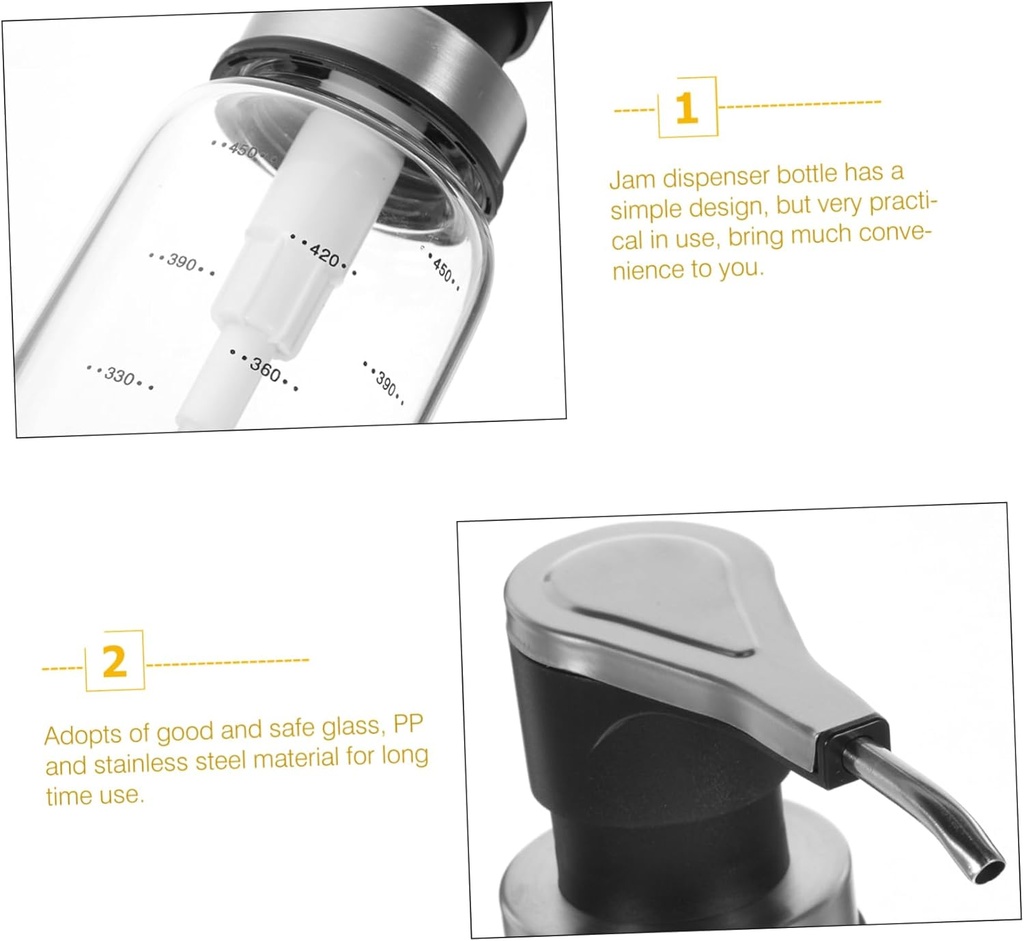 450

390

420

450

330

360

390

1

Jam dispenser bottle has a simple design, but very practical in use, bring much convenience to you.

2

Adopts of good and safe glass, PP and stainless steel material for long time use.