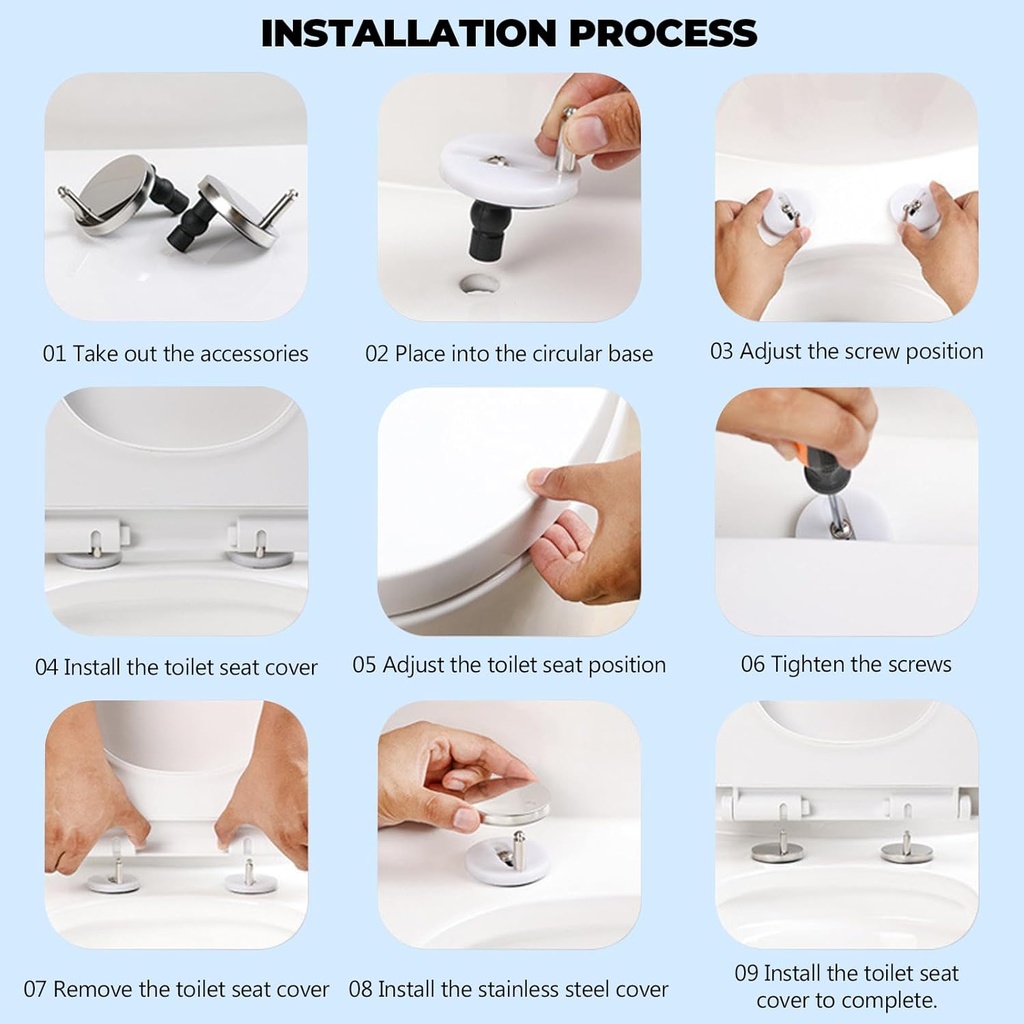 INSTALLATION PROCESS

01 Take out the accessories

02 Place into the circular base

03 Adjust the screw position

04 Install the toilet seat cover

05 Adjust the toilet seat position

06 Tighten the screws

07 Remove the toilet seat cover

08 Install the stainless steel cover

09 Install the toilet seat cover to complete.