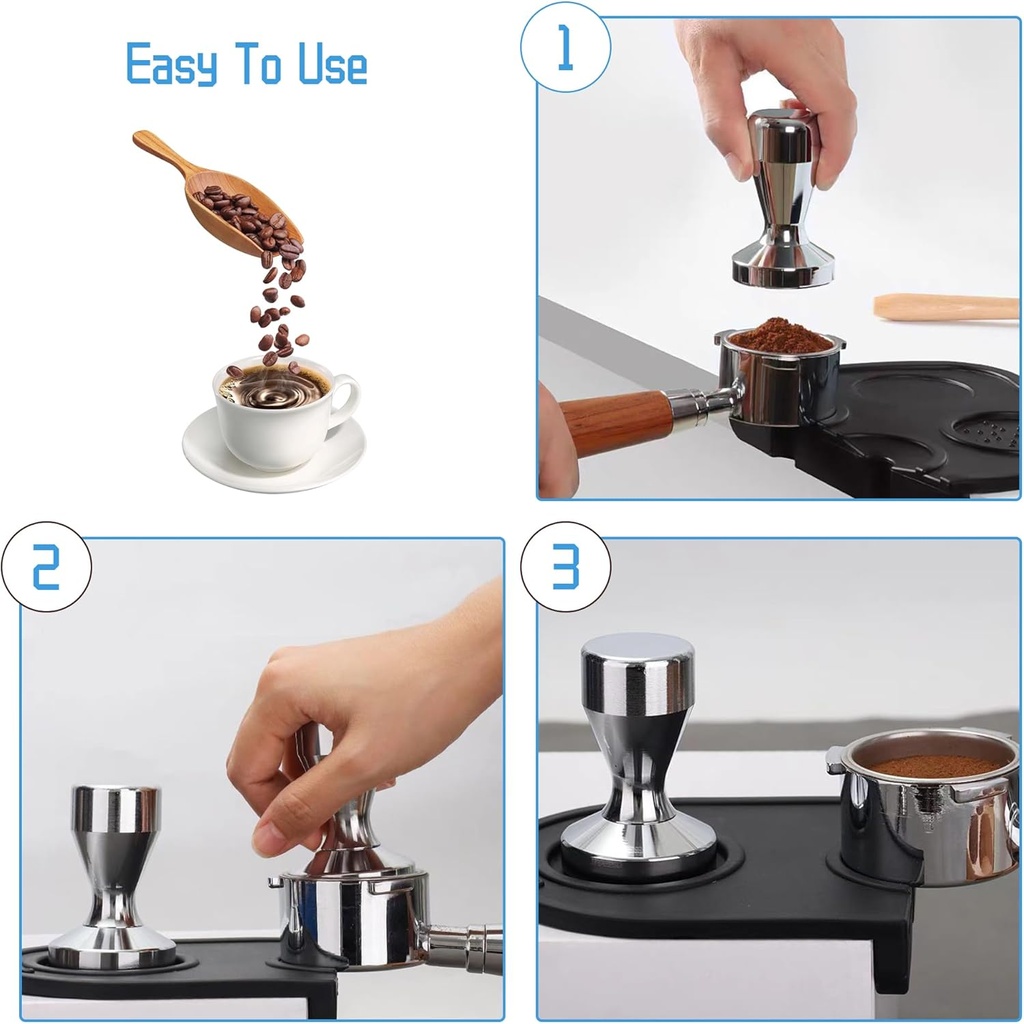 Easy To Use

1

2

3