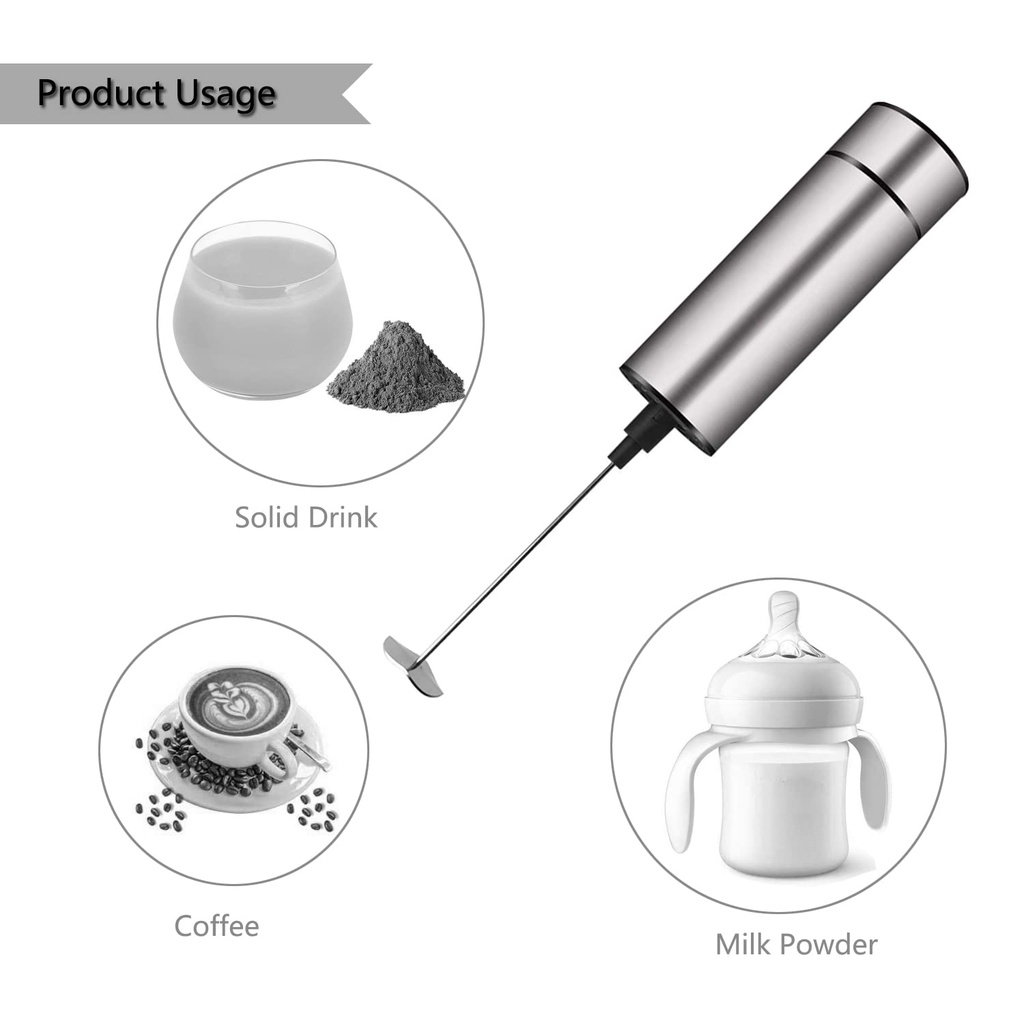 Product Usage

Solid Drink

Coffee

Milk Powder