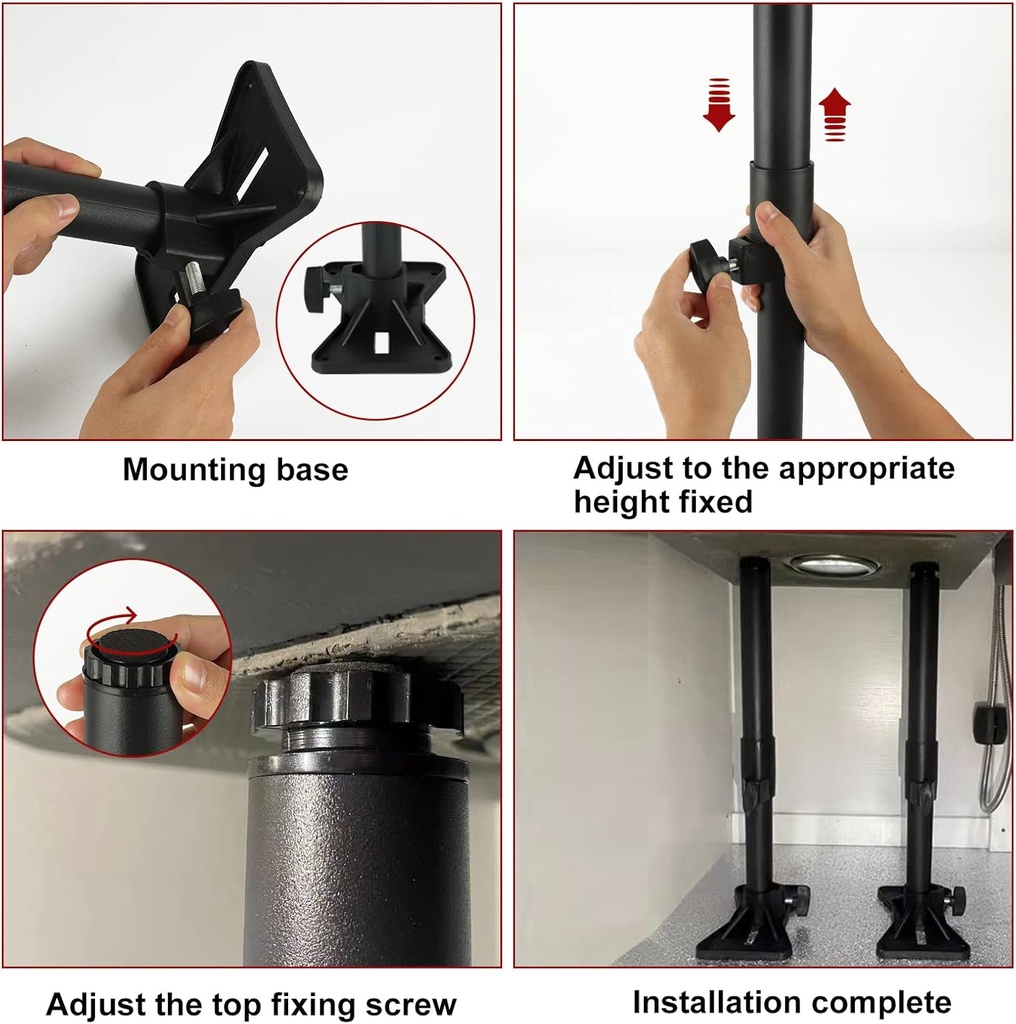 Mounting base

Adjust to the appropriate height fixed

Adjust the top fixing screw

Installation complete