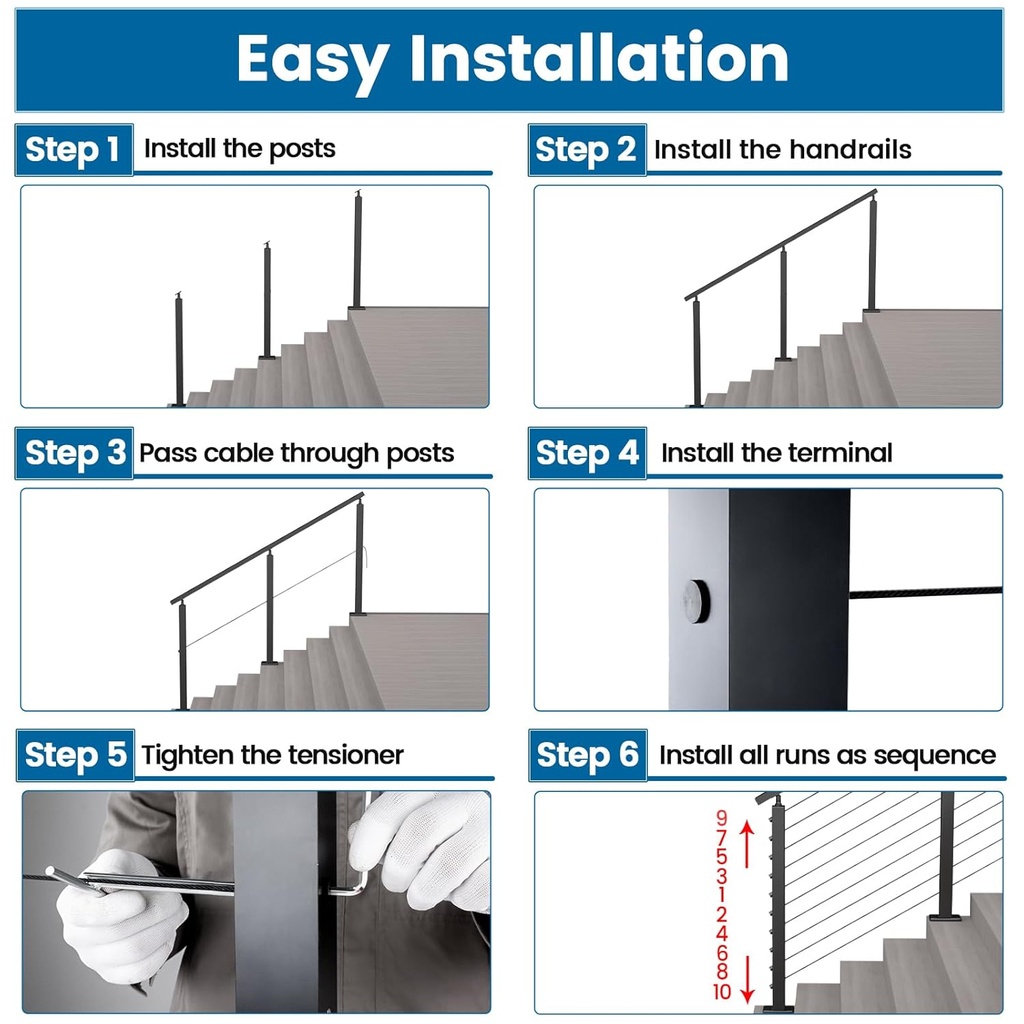 Easy Installation

Step 1 Install the posts

Step 2 Install the handrails

Step 3 Pass cable through posts

Step 4 Install the terminal

Step 5 Tighten the tensioner

Step 6 Install all runs as sequence

9
7
5
3
1
2
4
6
8
10