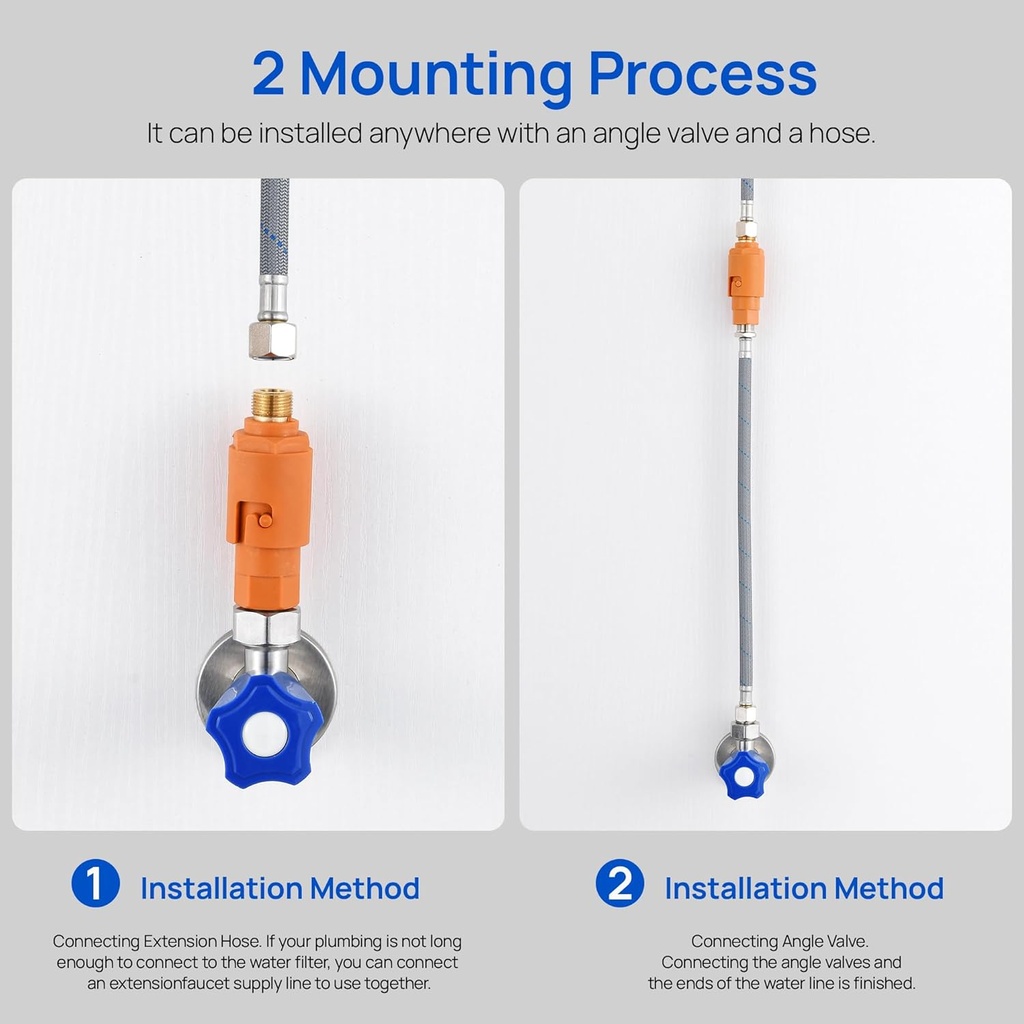 2 Mounting Process

It can be installed anywhere with an angle valve and a hose.

1 Installation Method

Connecting Extension Hose. If your plumbing is not long enough to connect to the water filter, you can connect an extensionfaucet supply line to use together.

2 Installation Method

Connecting Angle Valve. Connecting the angle valves and the ends of the water line is finished.