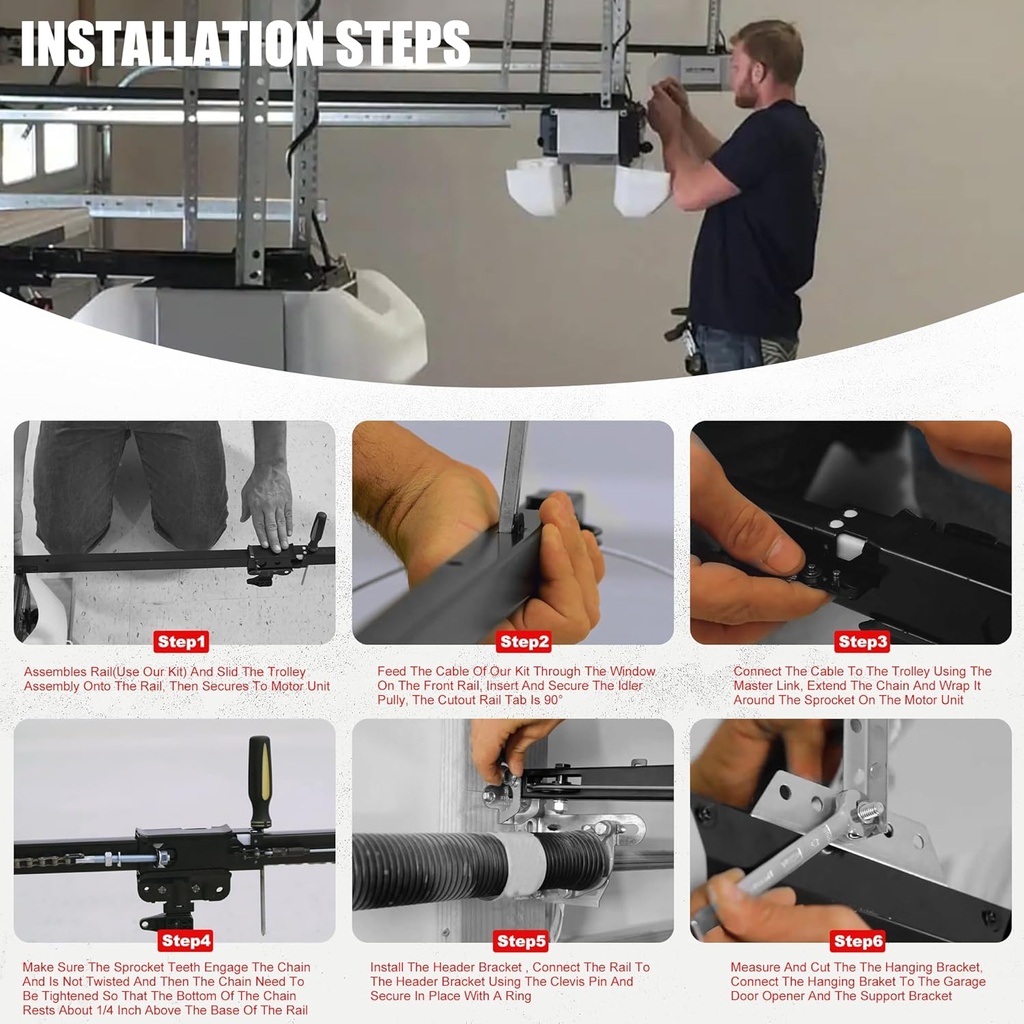 INSTALLATION STEPS

Step1

Assembles Rail(Use Our Kit) And Slid The Trolley Assembly Onto The Rail, Then Secures To Motor Unit

Step2

Feed The Cable Of Our Kit Through The Window On The Front Rail, Insert And Secure The Idler Pully, The Cutout Rail Tab Is 90°

Step3

Connect The Cable To The Trolley Using The Master Link, Extend The Chain And Wrap It Around The Sprocket On The Motor Unit

Step4

Make Sure The Sprocket Teeth Engage The Chain And Is Not Twisted And Then The Chain Need To Be Tightened So That The Bottom Of The Chain Rests About 1/4 Inch Above The Base Of The Rail

Step5

Install The Header Bracket , Connect The Rail To The Header Bracket Using The Clevis Pin And Secure In Place With A Ring

Step6

Measure And Cut The The Hanging Bracket, Connect The Hanging Braket To The Garage Door Opener And The Support Bracket