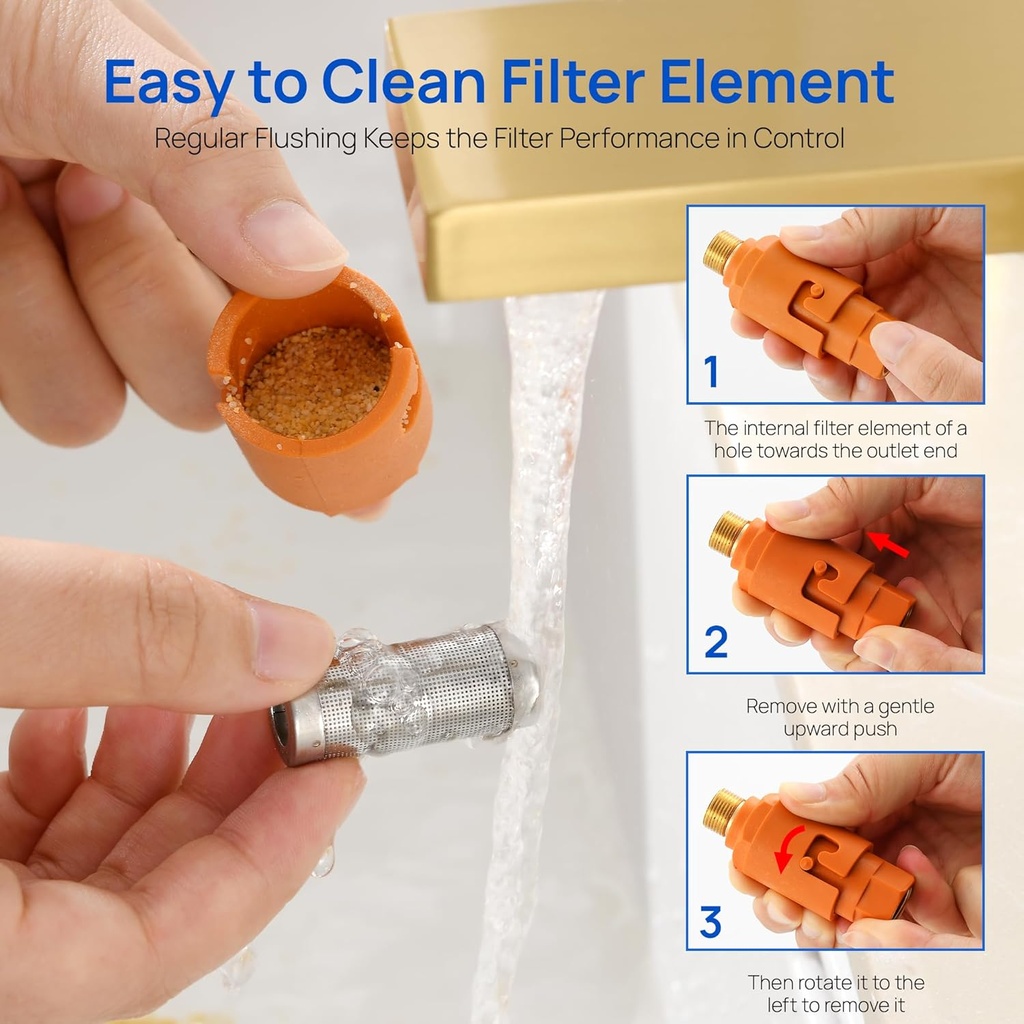 Easy to Clean Filter Element

Regular Flushing Keeps the Filter Performance in Control

1

The internal filter element of a hole towards the outlet end

2

Remove with a gentle upward push

3

Then rotate it to the left to remove it