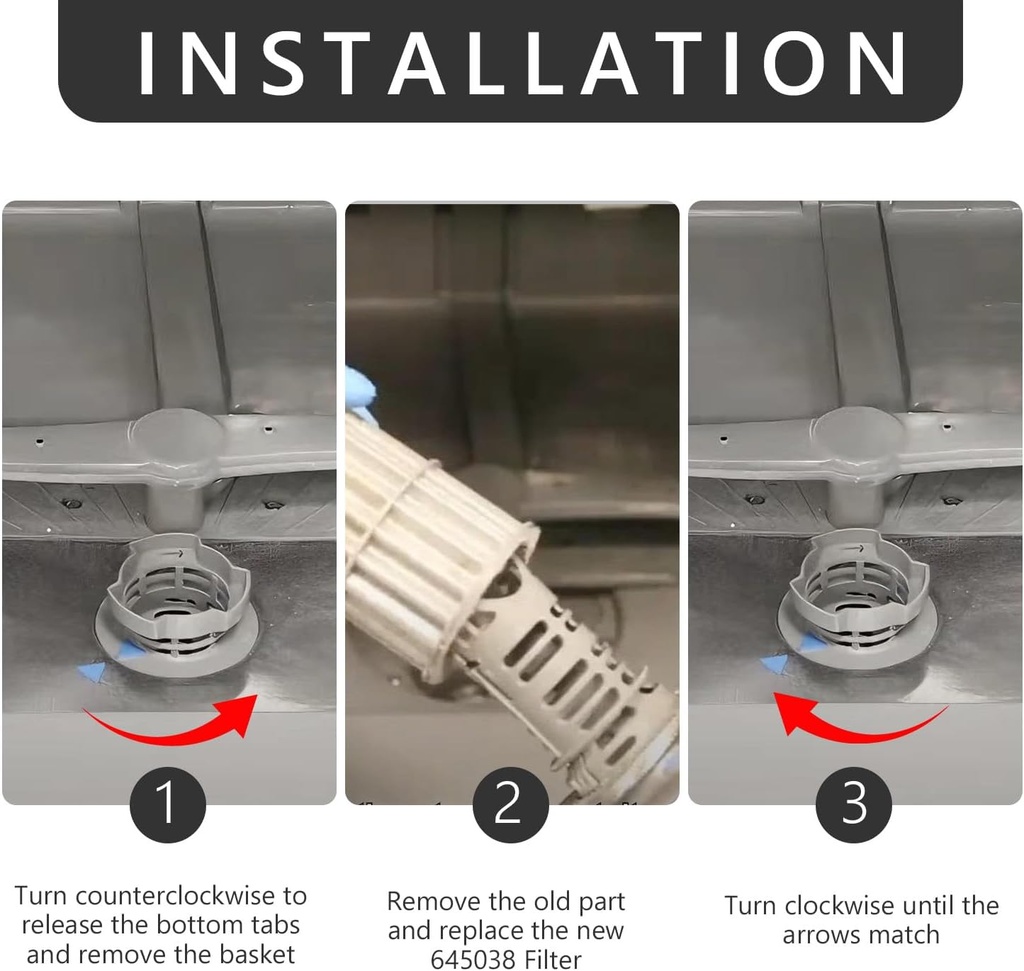 INSTALLATION

1

Turn counterclockwise to release the bottom tabs and remove the basket

2

Remove the old part and replace the new 645038 Filter

3

Turn clockwise until the arrows match