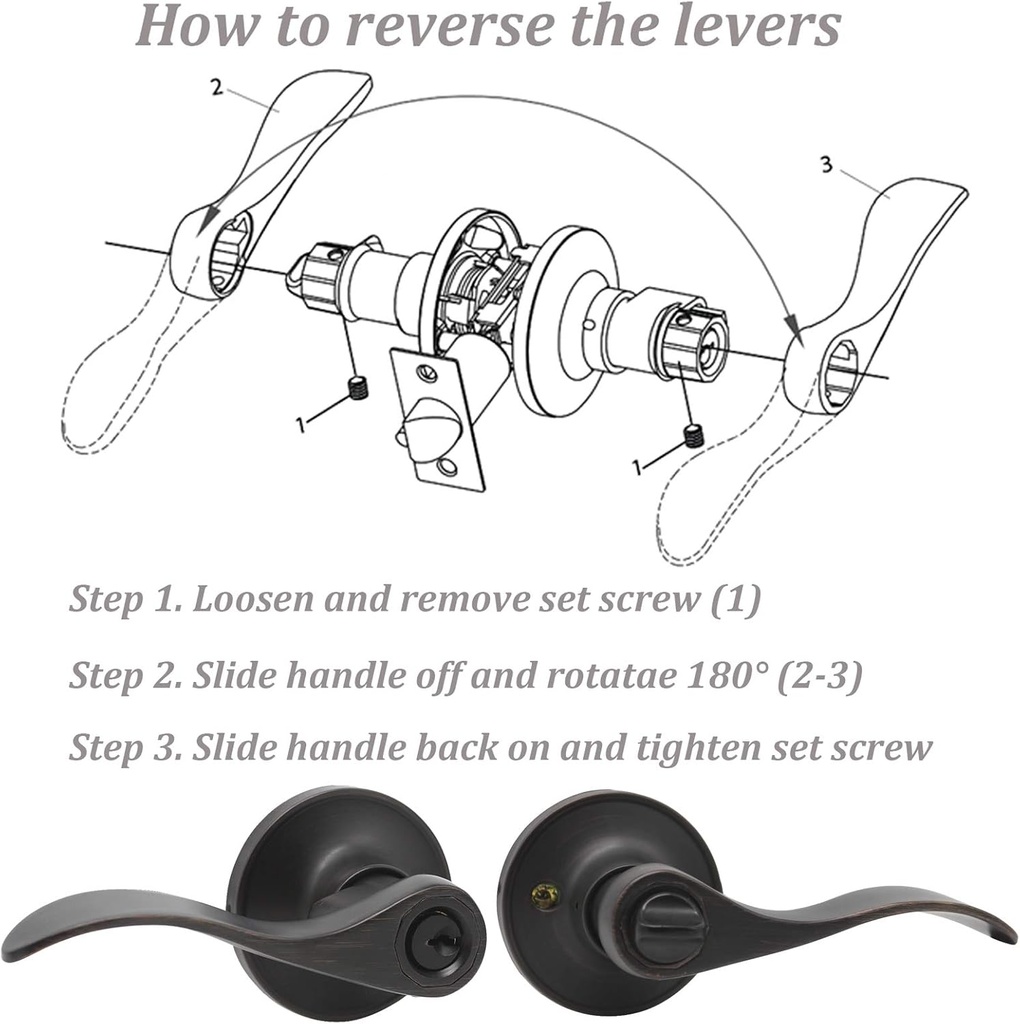 How to reverse the levers

2

3

1

1

Step 1. Loosen and remove set screw (1)

Step 2. Slide handle off and rotatae 180° (2-3)

Step 3. Slide handle back on and tighten set screw