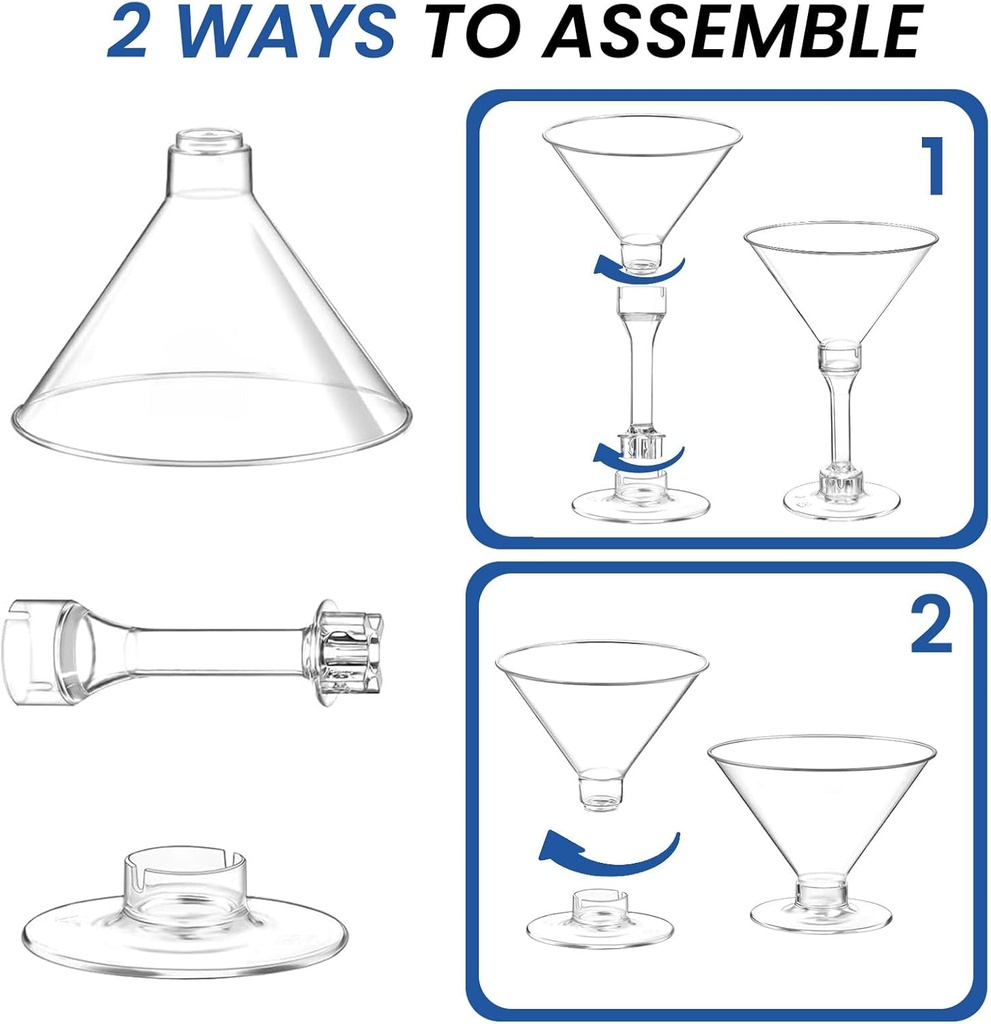 2 WAYS TO ASSEMBLE

1

2