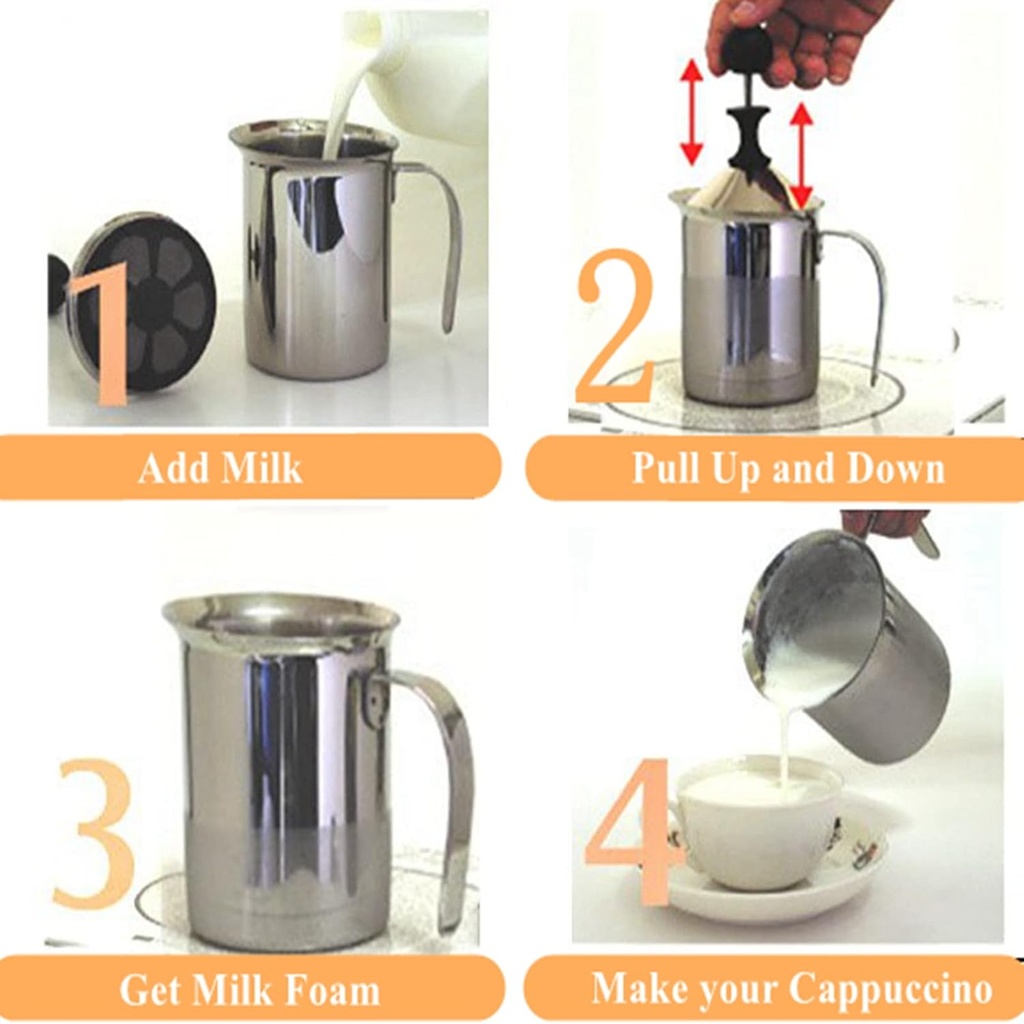 1
Add Milk

2
Pull Up and Down

3
Get Milk Foam

4
Make your Cappuccino