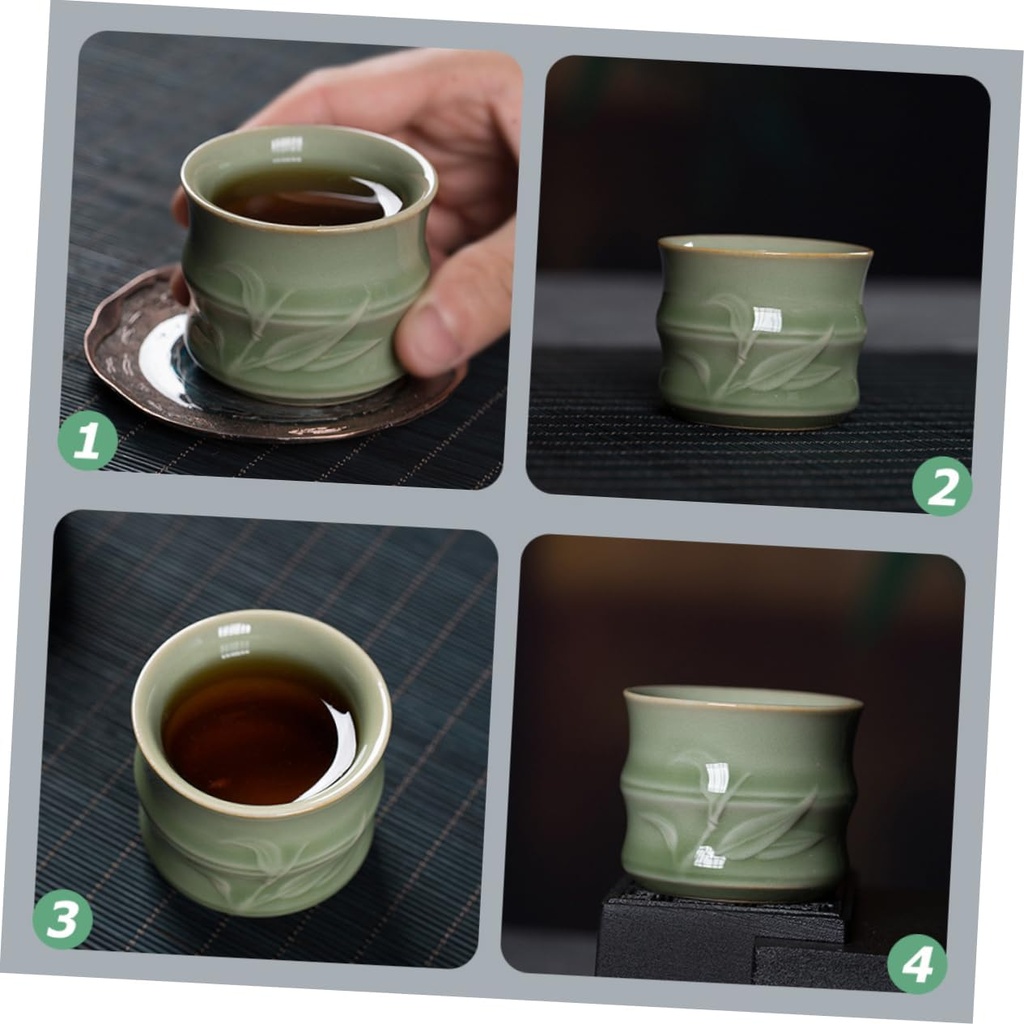 1
2
3
4