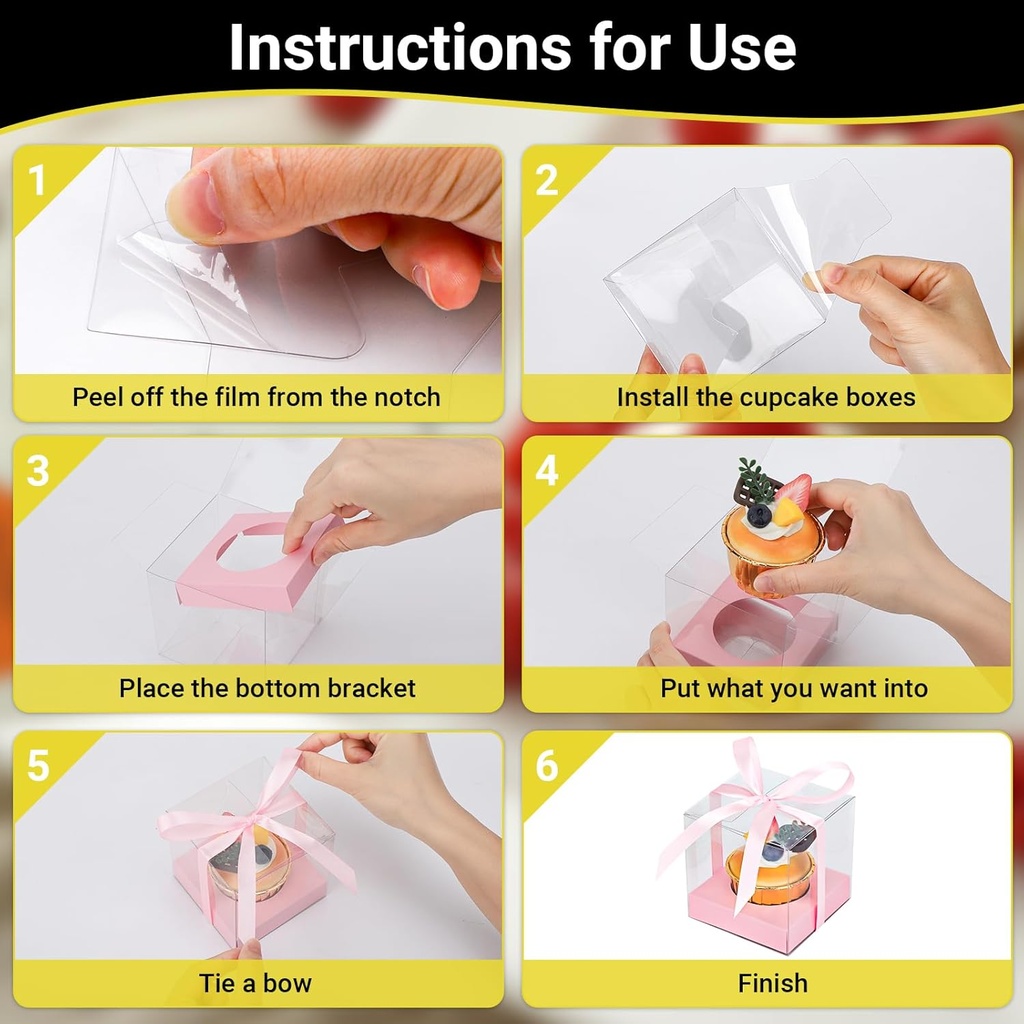 Instructions for Use

1
Peel off the film from the notch

2
Install the cupcake boxes

3
Place the bottom bracket

4
Put what you want into

5
Tie a bow

6
Finish