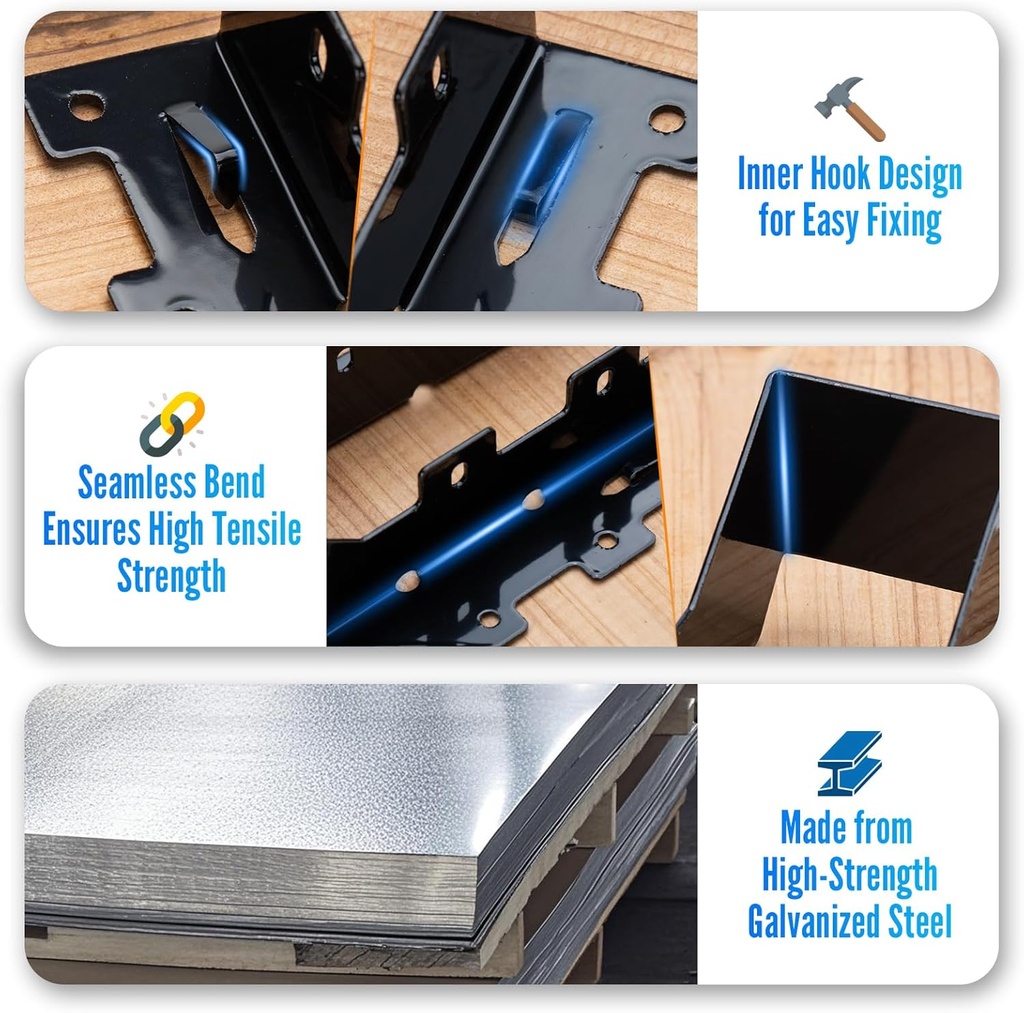 Inner Hook Design for Easy Fixing

Seamless Bend Ensures High Tensile Strength

Made from High-Strength Galvanized Steel