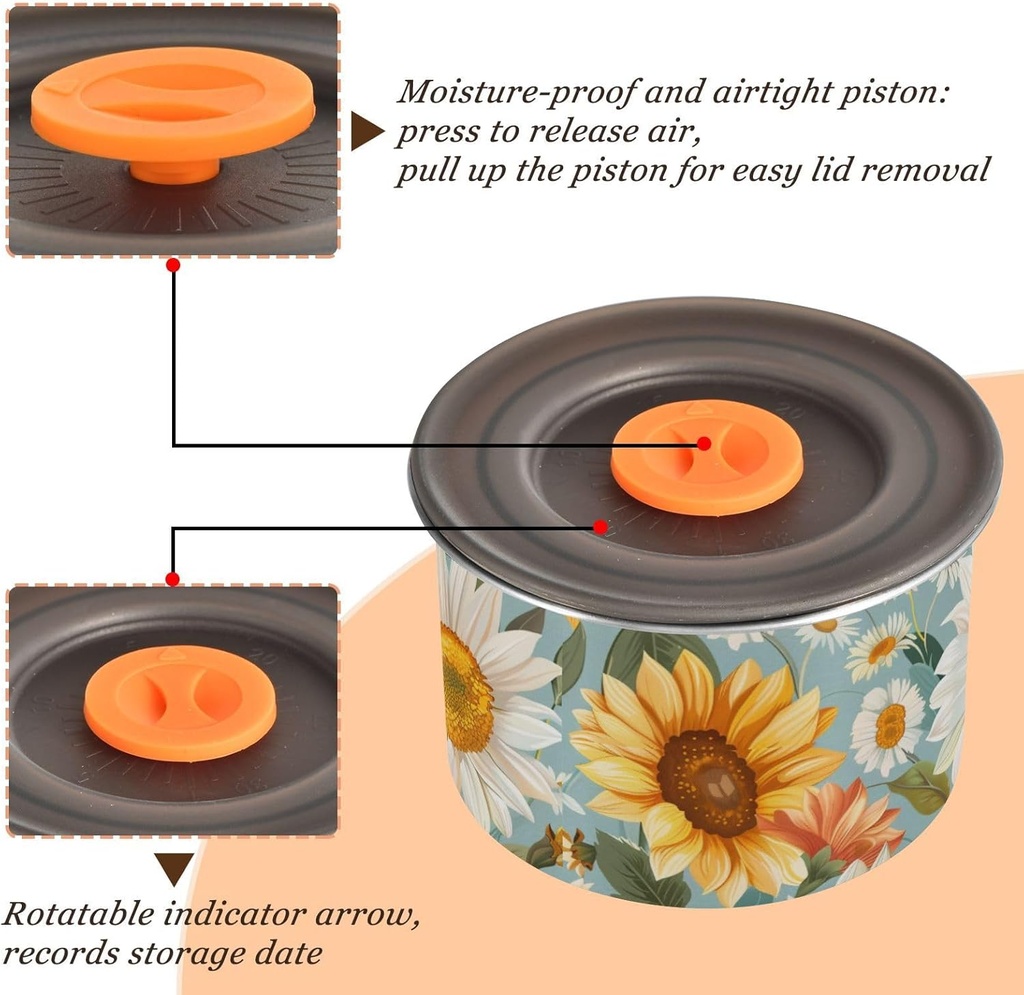 Moisture-proof and airtight piston:
press to release air,
pull up the piston for easy lid removal

Rotatable indicator arrow,
records storage date