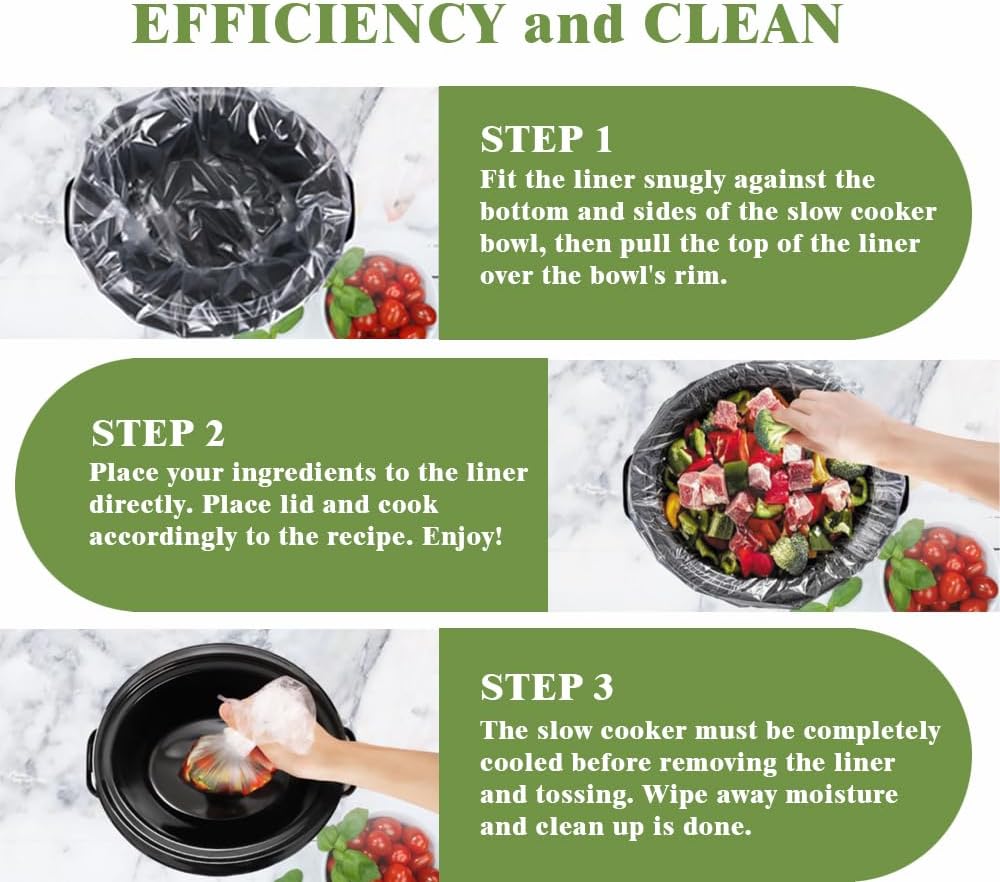 EFFICIENCY and CLEAN

STEP 1
Fit the liner snugly against the bottom and sides of the slow cooker bowl, then pull the top of the liner over the bowl's rim.

STEP 2
Place your ingredients to the liner directly. Place lid and cook accordingly to the recipe. Enjoy!

STEP 3
The slow cooker must be completely cooled before removing the liner and tossing. Wipe away moisture and clean up is done.