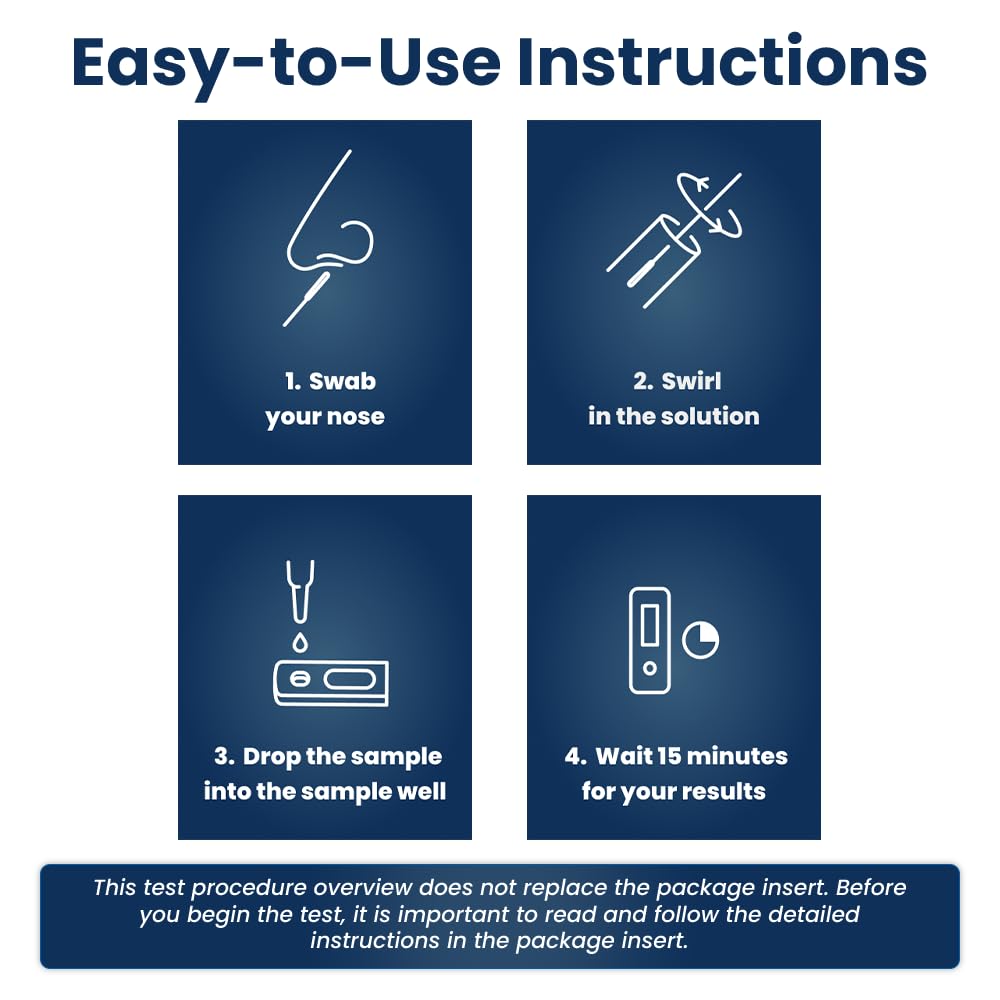 Easy-to-Use Instructions

1. Swab your nose

2. Swirl in the solution

3. Drop the sample into the sample well

4. Wait 15 minutes for your results

This test procedure overview does not replace the package insert. Before you begin the test, it is important to read and follow the detailed instructions in the package insert.