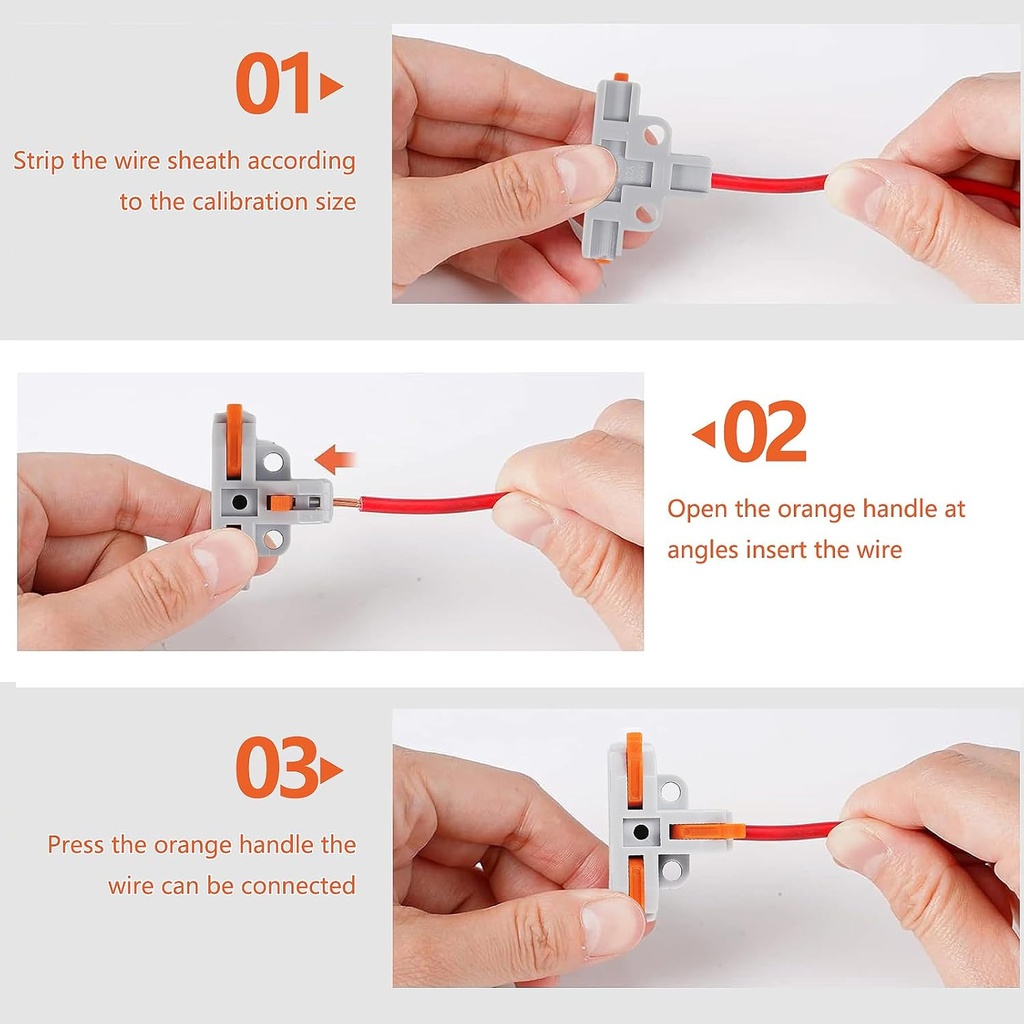 01

Strip the wire sheath according to the calibration size

02

Open the orange handle at angles insert the wire

03

Press the orange handle the wire can be connected