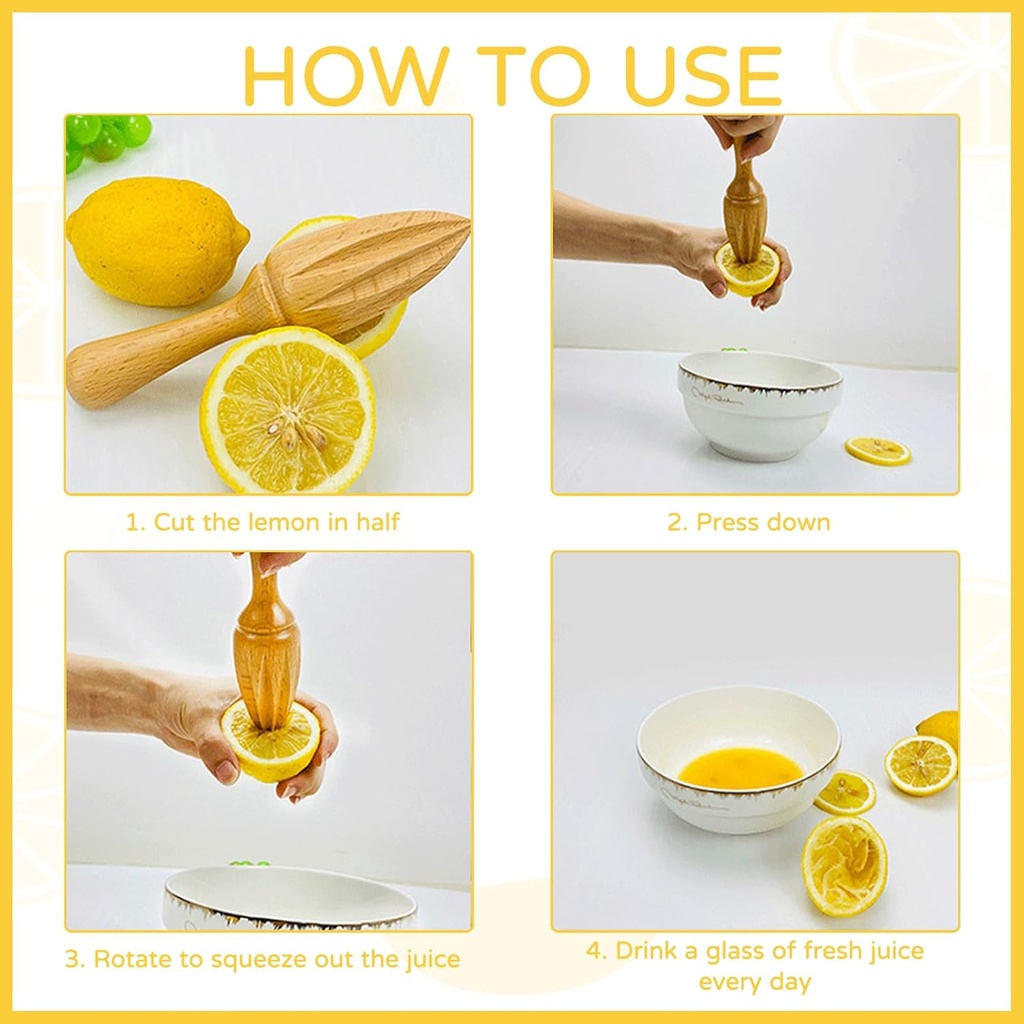 HOW TO USE

1. Cut the lemon in half

2. Press down

3. Rotate to squeeze out the juice

4. Drink a glass of fresh juice every day