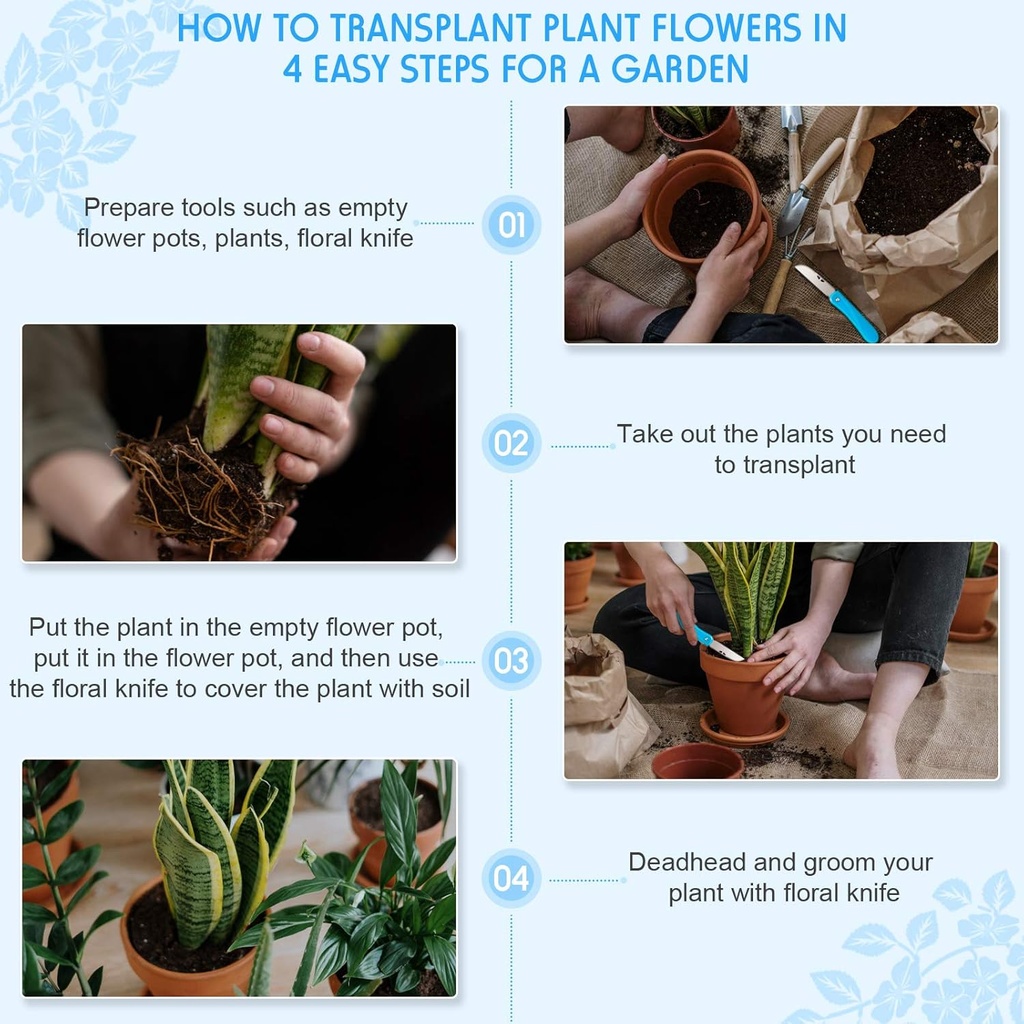 HOW TO TRANSPLANT PLANT FLOWERS IN 4 EASY STEPS FOR A GARDEN

Prepare tools such as empty flower pots, plants, floral knife

01

02

Take out the plants you need to transplant

Put the plant in the empty flower pot, put it in the flower pot, and then use the floral knife to cover the plant with soil

03

04

Deadhead and groom your plant with floral knife