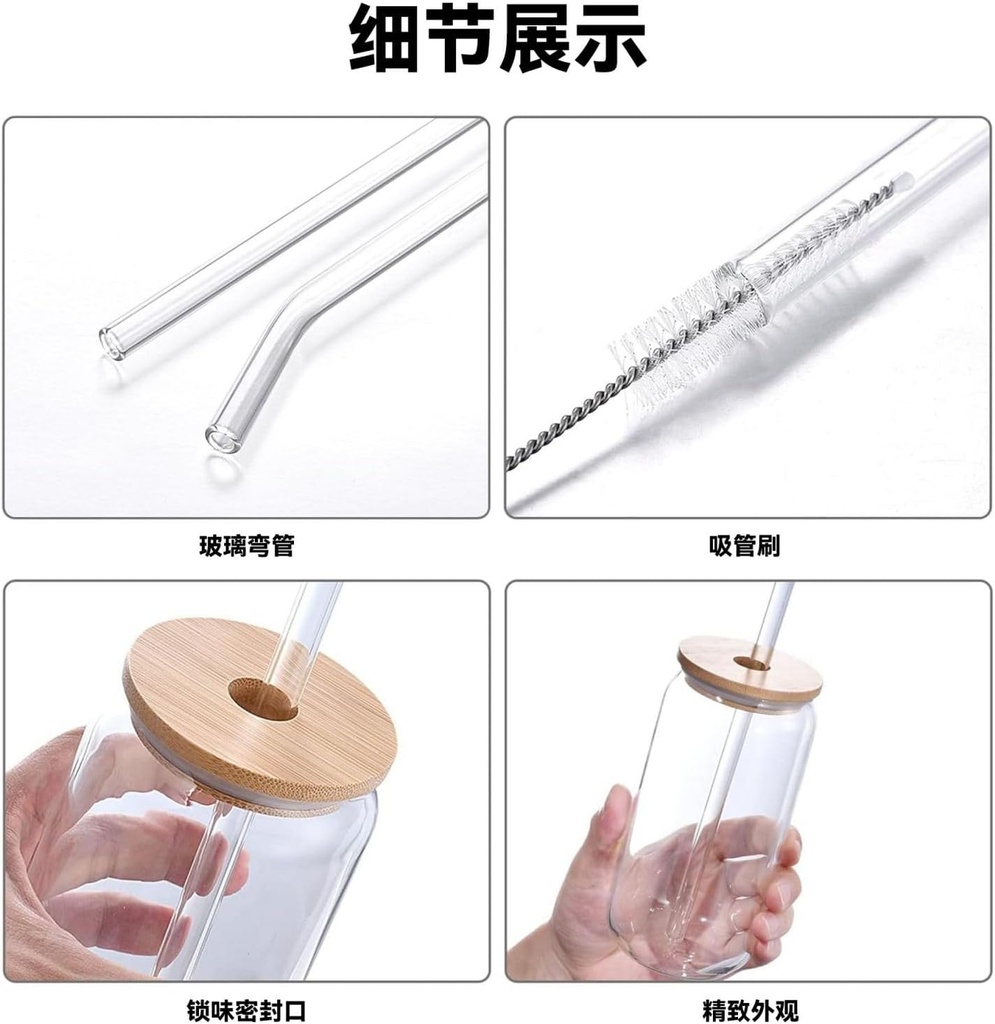 细节展示

玻璃弯管

吸管刷

锁味密封口

精致外观