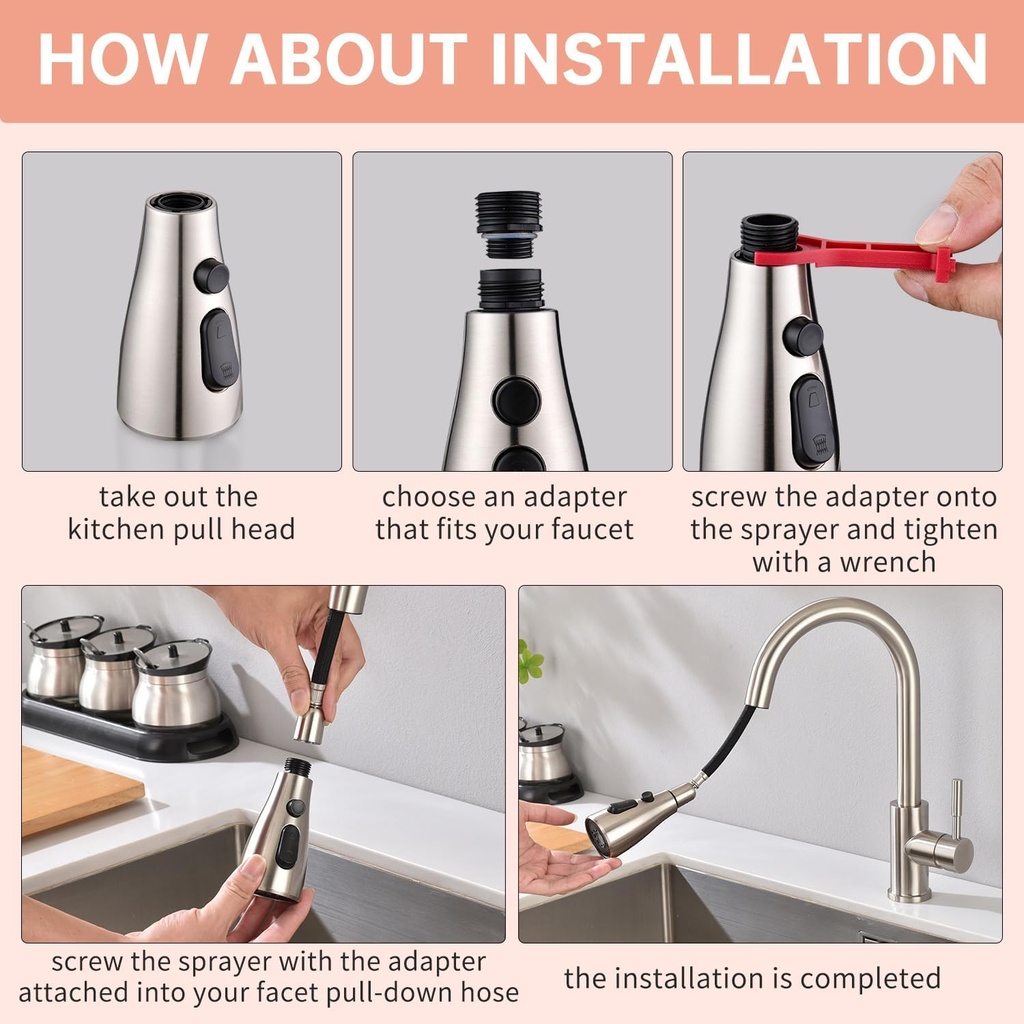 HOW ABOUT INSTALLATION

take out the kitchen pull head

choose an adapter that fits your faucet

screw the adapter onto the sprayer and tighten with a wrench

screw the sprayer with the adapter attached into your facet pull-down hose

the installation is completed