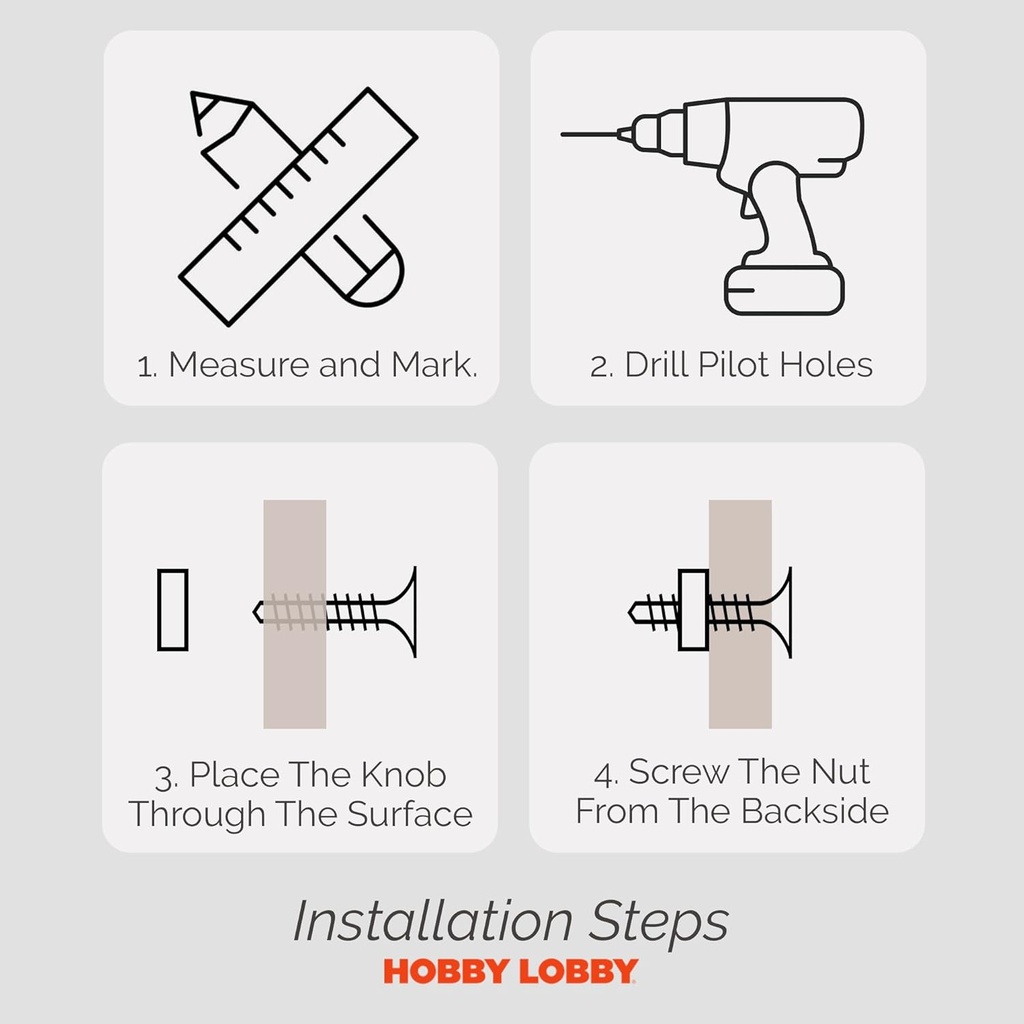 1. Measure and Mark.

2. Drill Pilot Holes

3. Place The Knob Through The Surface

4. Screw The Nut From The Backside

Installation Steps

HOBBY LOBBY