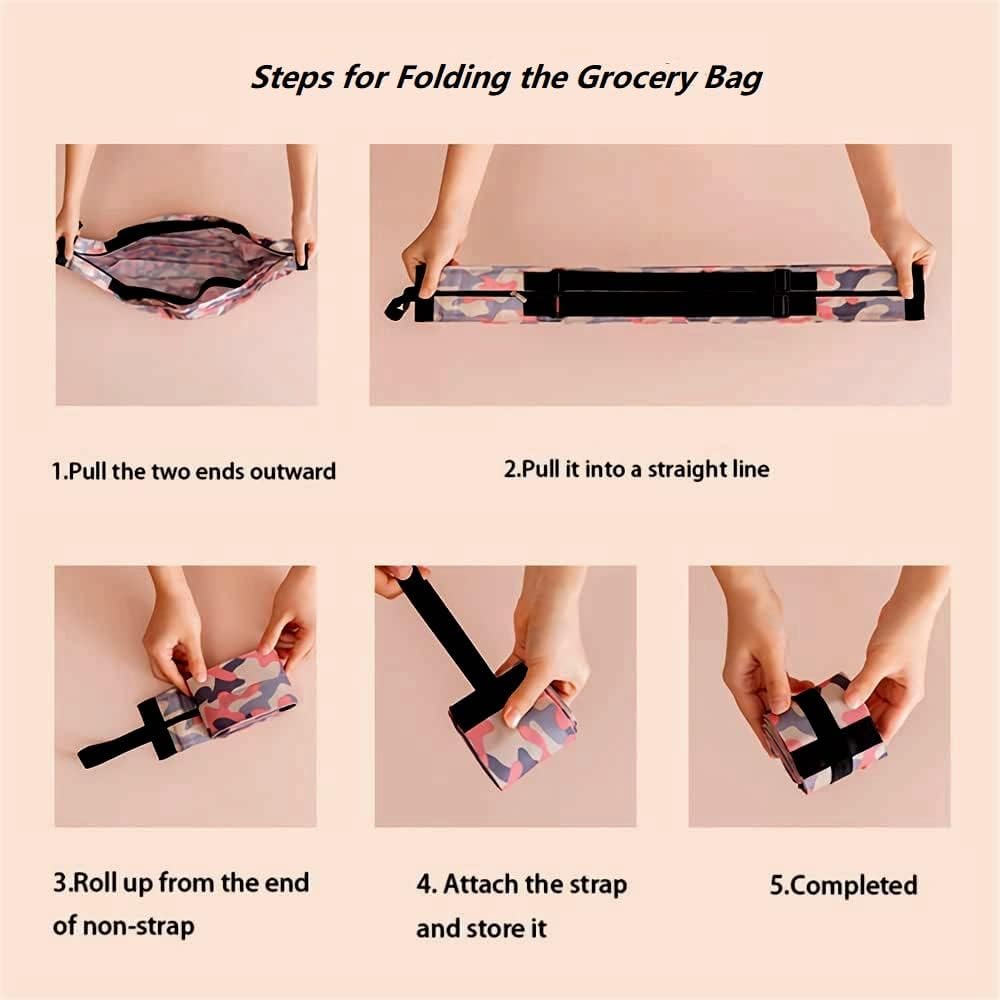 Steps for Folding the Grocery Bag

1.Pull the two ends outward

2.Pull it into a straight line

3.Roll up from the end of non-strap

4. Attach the strap and store it

5.Completed