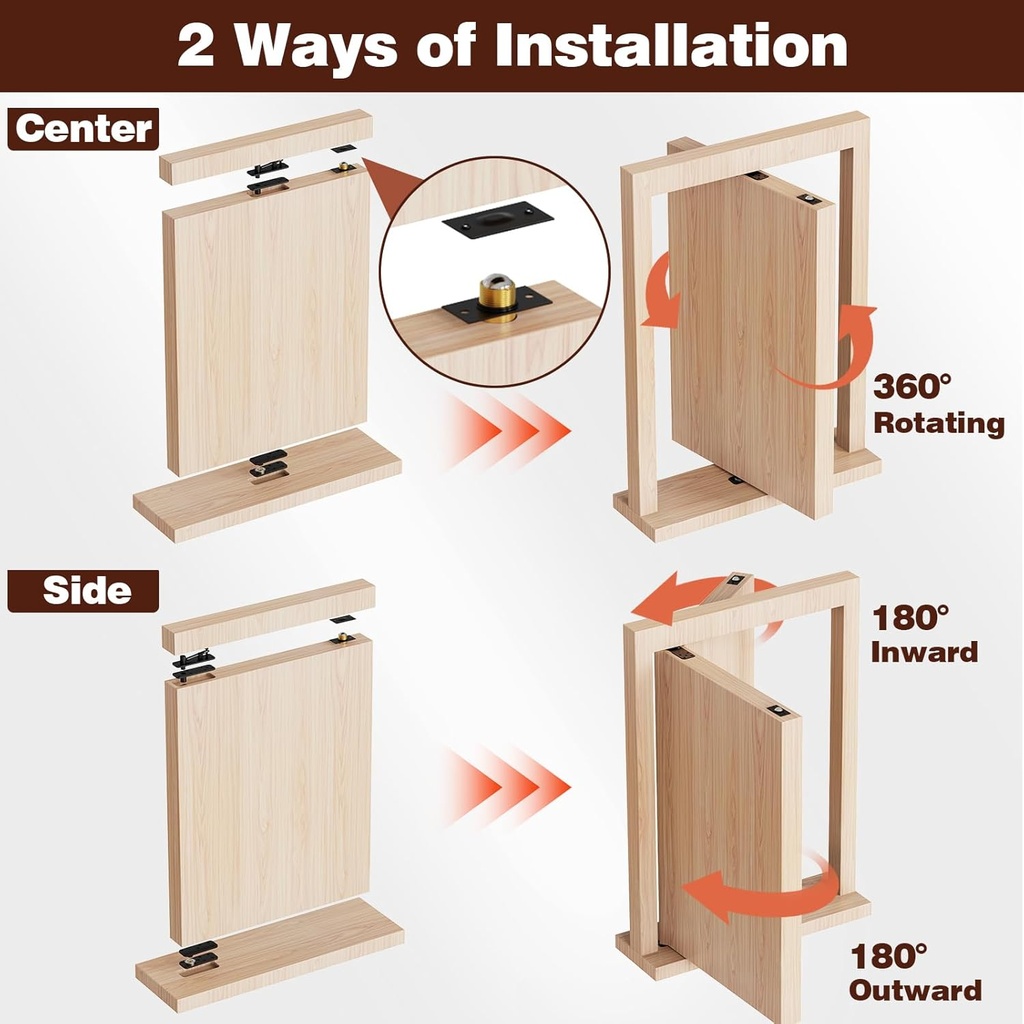 2 Ways of Installation

Center

360° Rotating

Side

180° Inward

180° Outward