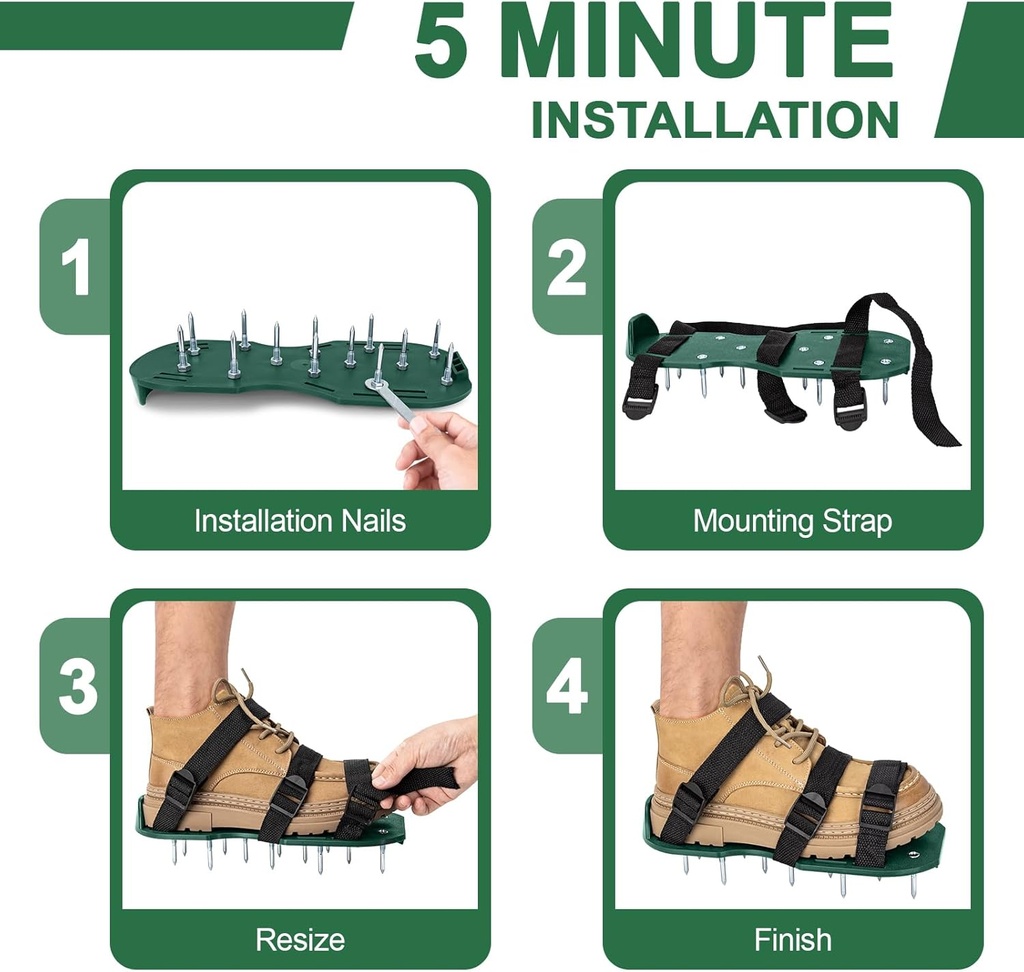 5 MINUTE
INSTALLATION

1
Installation Nails

2
Mounting Strap

3
Resize

4
Finish