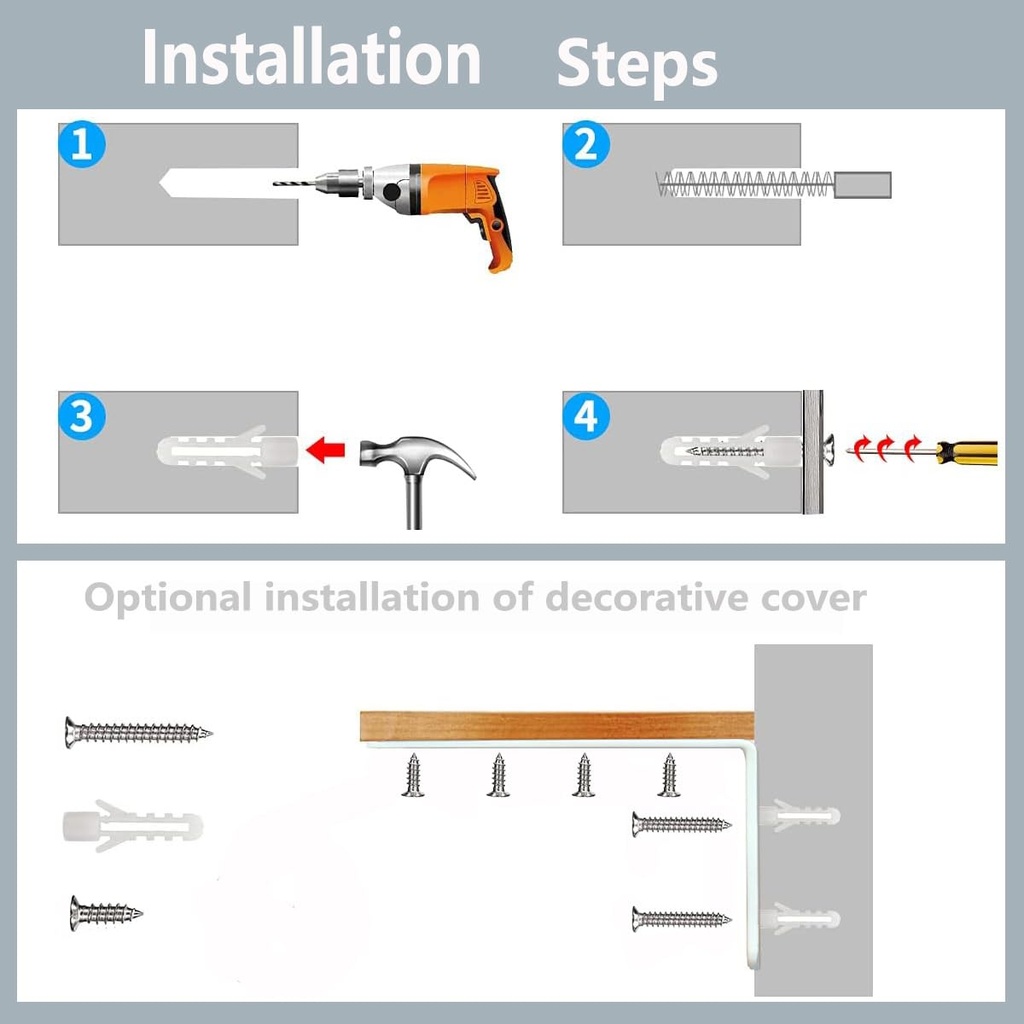 Installation Steps

1

2

3

4

Optional installation of decorative cover