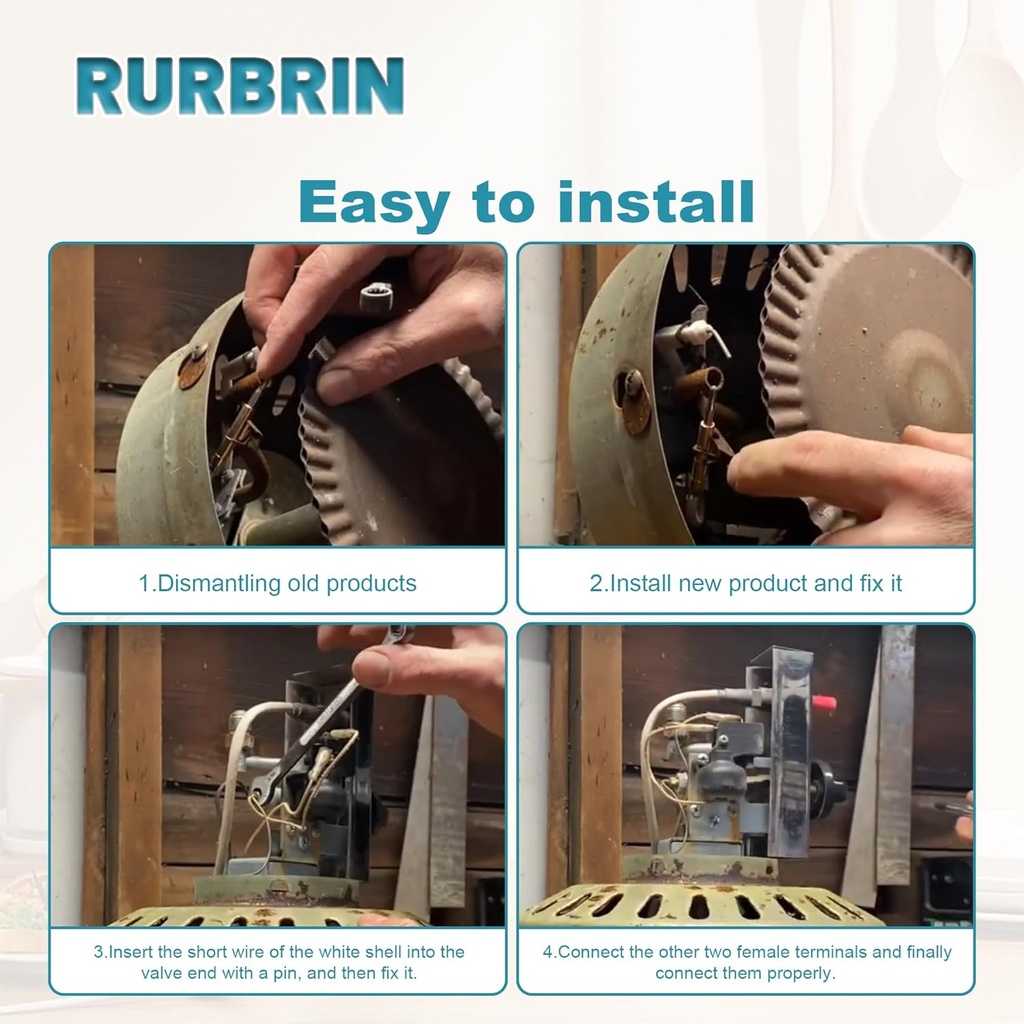 RURBRIN

Easy to install

1.Dismantling old products

2.Install new product and fix it

3.Insert the short wire of the white shell into the valve end with a pin, and then fix it.

4.Connect the other two female terminals and finally connect them properly.